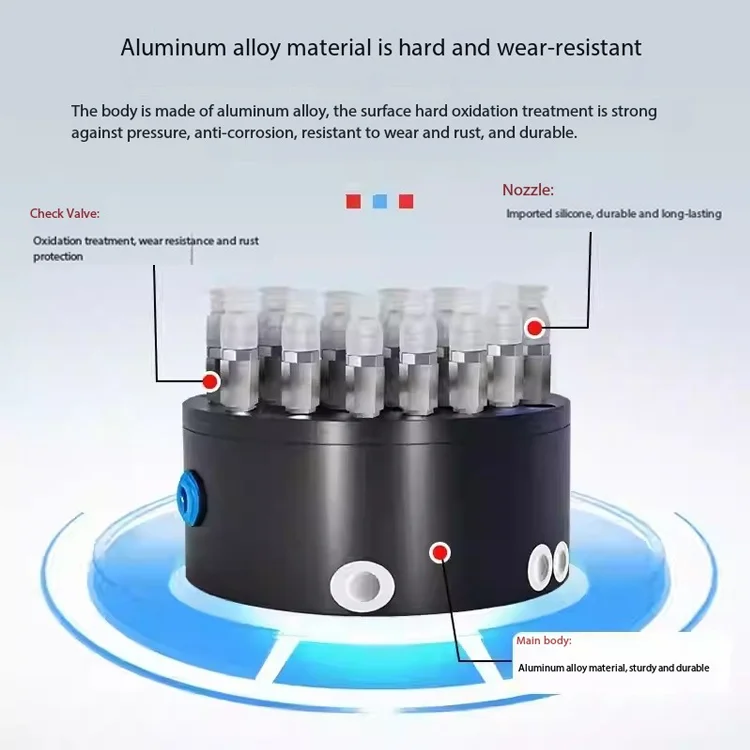 Aluminum alloy material is hard and wear-resistant

The body is made of aluminum alloy, the surface hard oxidation treatment is strong against pressure, anti-corrosion, resistant to wear and rust, and durable.

Check Valve:

Oxidation treatment, wear resistance and rust protection

Nozzle:

Imported silicone, durable and long-lasting

Main body:

Aluminum alloy material, sturdy and durable