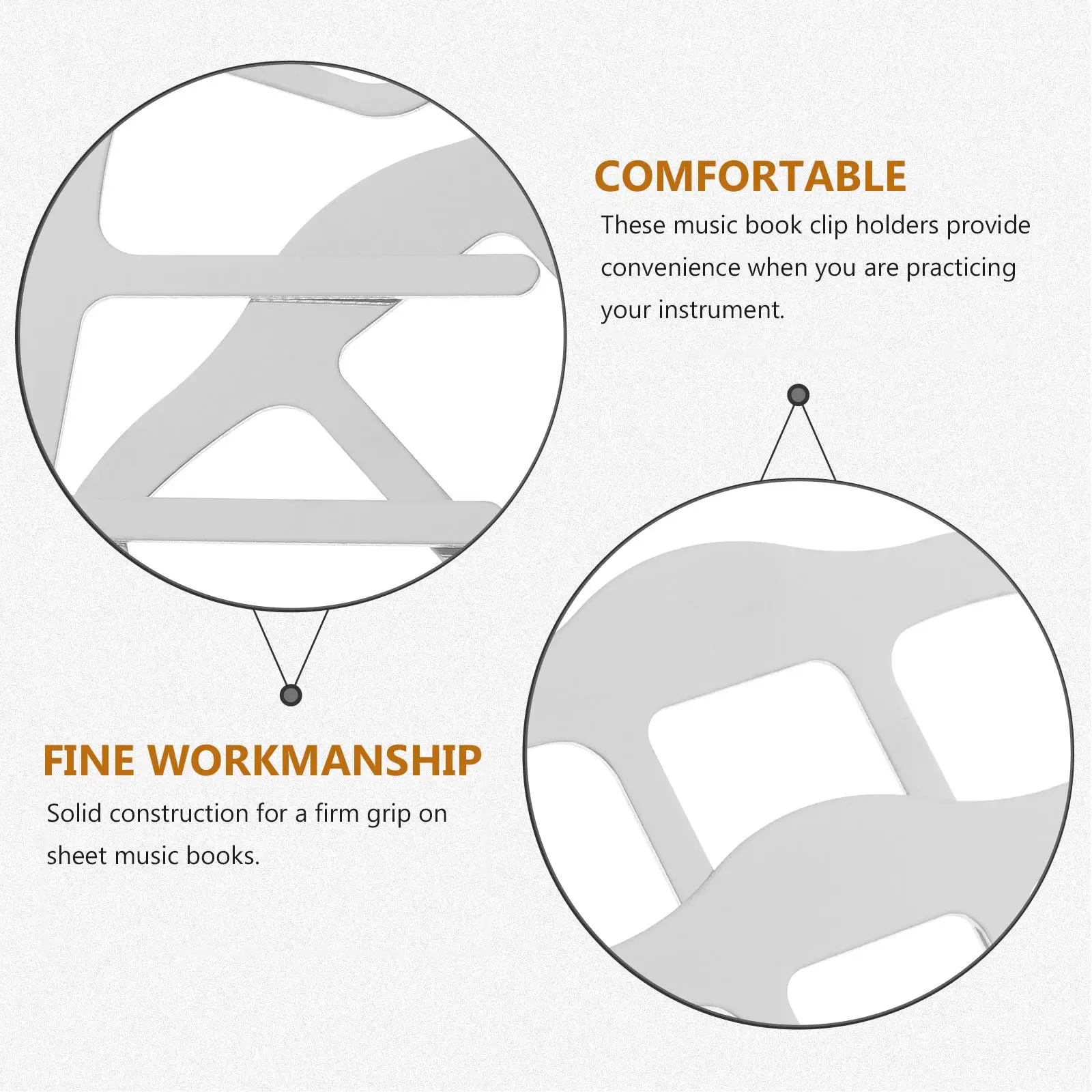 COMFORTABLE

These music book clip holders provide convenience when you are practicing your instrument.

FINE WORKMANSHIP

Solid construction for a firm grip on sheet music books.