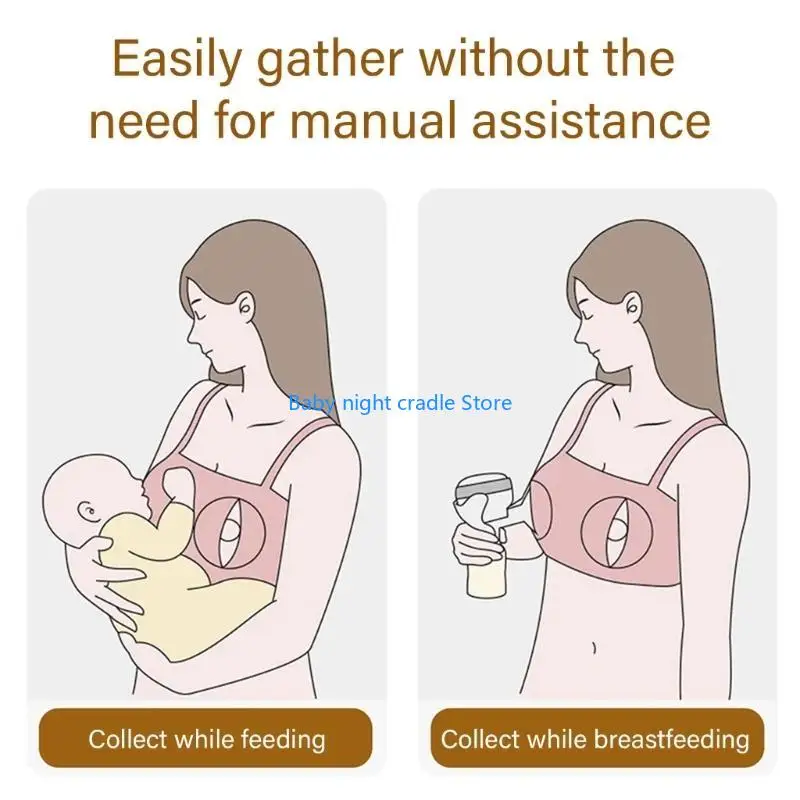 Easily gather without the need for manual assistance

Baby night cradle Store

Collect while feeding

Collect while breastfeeding