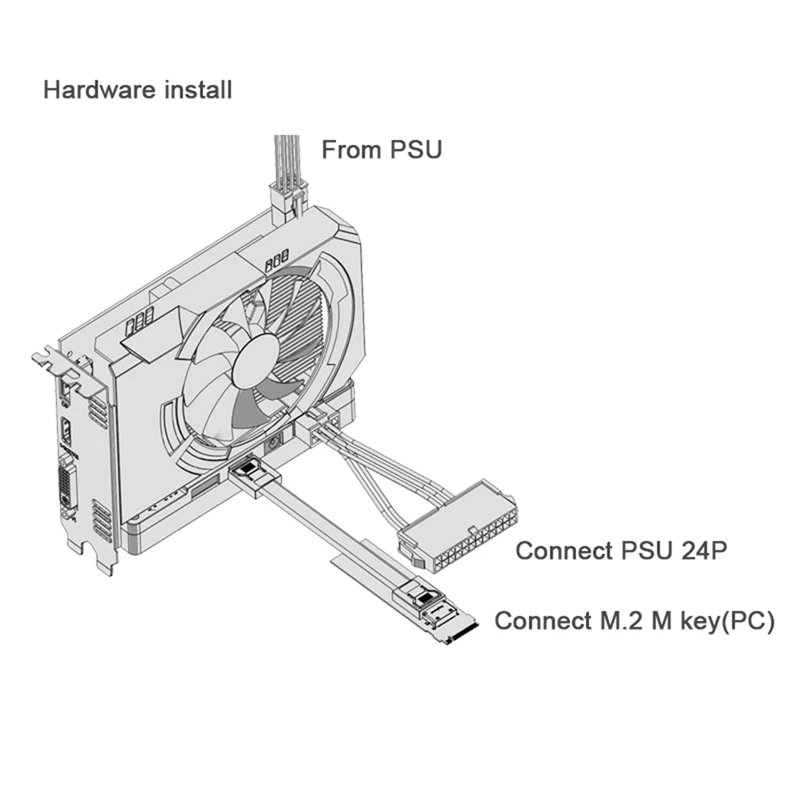 Hardware install

From PSU

Connect PSU 24P

Connect M.2 M key(PC)