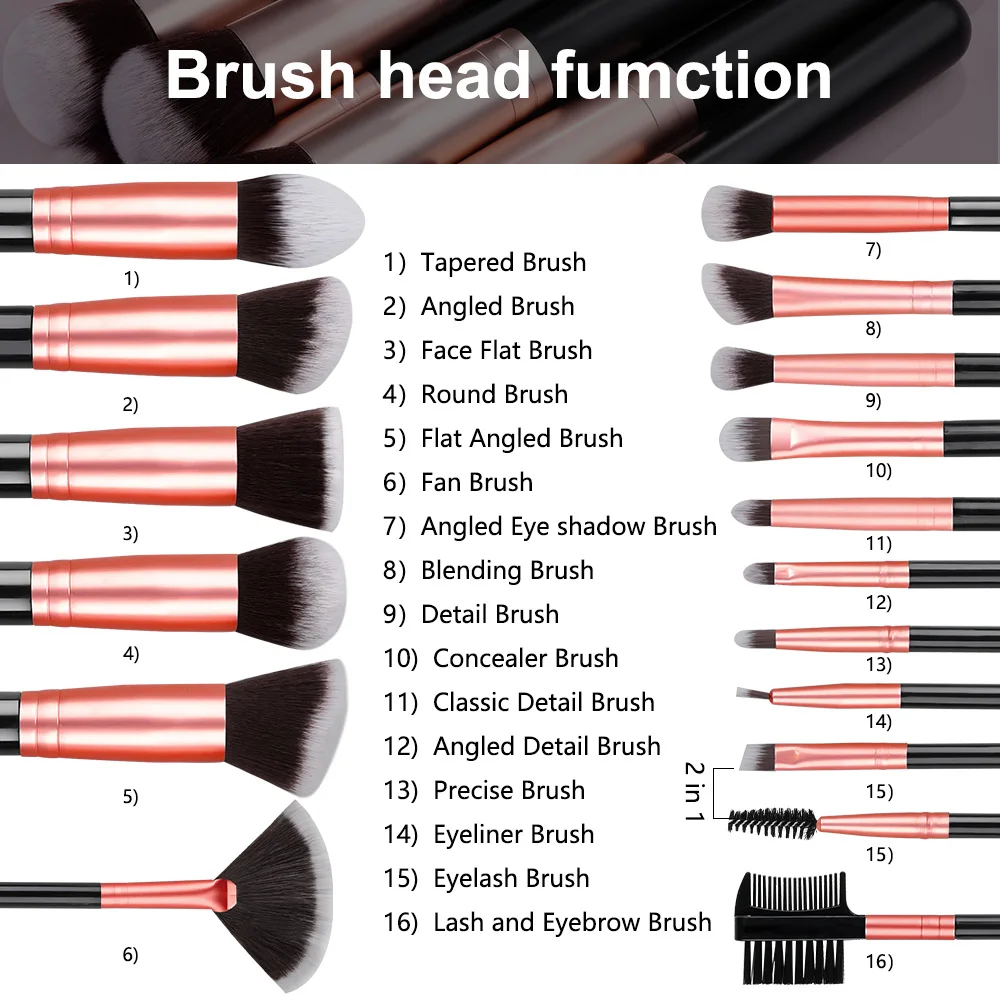 Brush head fumction

1)

2)

3)

4)

5)

6)

1) Tapered Brush
2) Angled Brush
3) Face Flat Brush
4) Round Brush
5) Flat Angled Brush
6) Fan Brush
7) Angled Eye shadow Brush
8) Blending Brush
9) Detail Brush
10) Concealer Brush
11) Classic Detail Brush
12) Angled Detail Brush
13) Precise Brush
14) Eyeliner Brush
15) Eyelash Brush
16) Lash and Eyebrow Brush

7)

8)

9)

10)

11)

12)

13)

14)

15)

2 in 1

15)

16)