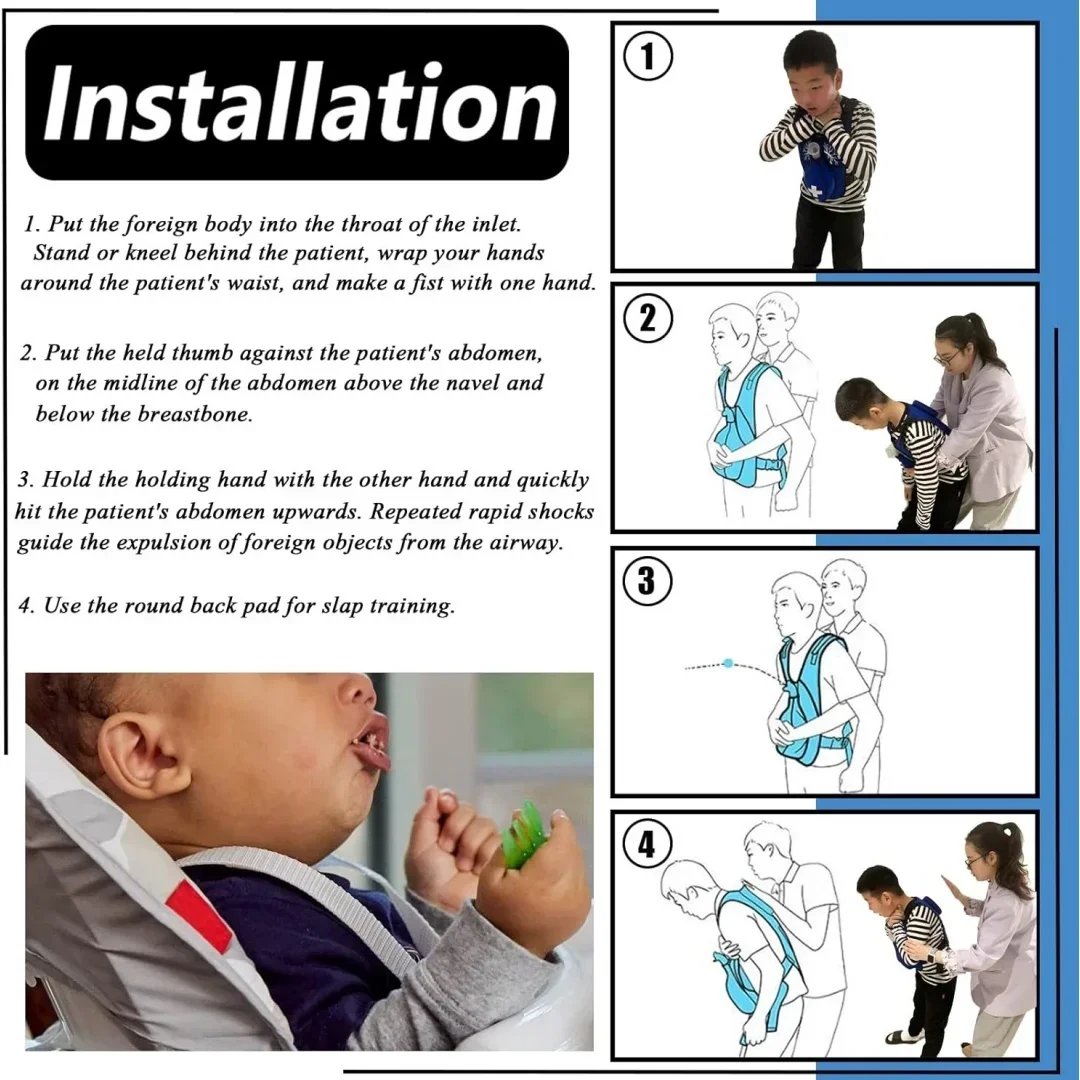 Installation

1. Put the foreign body into the throat of the inlet. Stand or kneel behind the patient, wrap your hands around the patient's waist, and make a fist with one hand.

2. Put the held thumb against the patient's abdomen, on the midline of the abdomen above the navel and below the breastbone.

3. Hold the holding hand with the other hand and quickly hit the patient's abdomen upwards. Repeated rapid shocks guide the expulsion of foreign objects from the airway.

4. Use the round back pad for slap training.

①

②

③

④