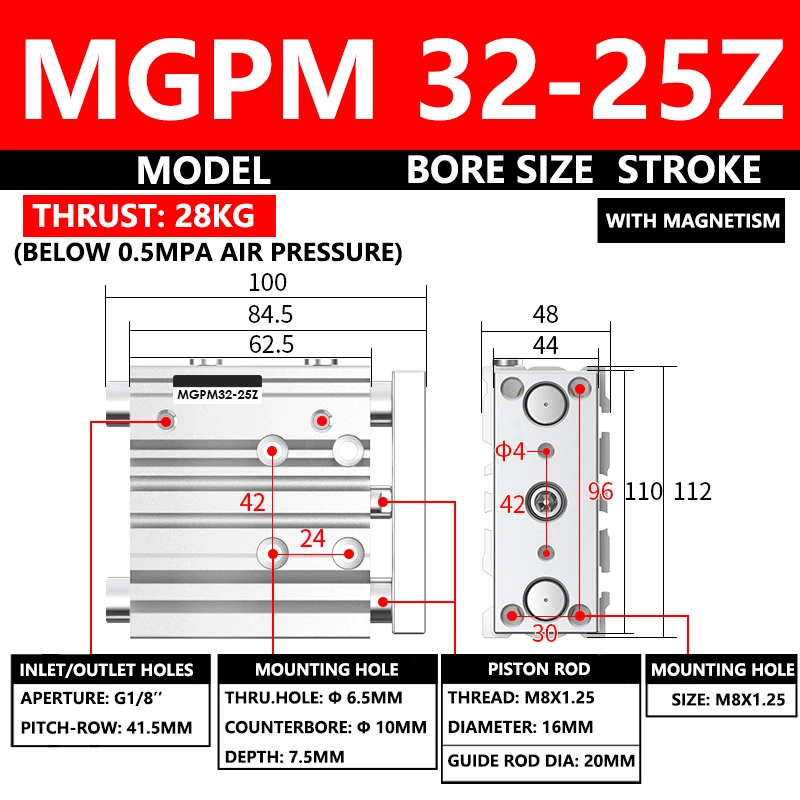 MGPM 32-25Z

MODEL BORE SIZE STROKE

THRUST: 28KG

WITH MAGNETISM

(BELOW 0.5MPA AIR PRESSURE)

100
84.5
62.5

MGPM32-25Z

42
24

48
44

Φ4
42
96 110 112
30

INLET/OUTLET HOLES
APERTURE: G1/8''
PITCH-ROW: 41.5MM

MOUNTING HOLE
THRU.HOLE: Φ 6.5MM
COUNTERBORE: Φ 10MM
DEPTH: 7.5MM

PISTON ROD
THREAD: M8X1.25
DIAMETER: 16MM
GUIDE ROD DIA: 20MM

MOUNTING HOLE
SIZE: M8X1.25