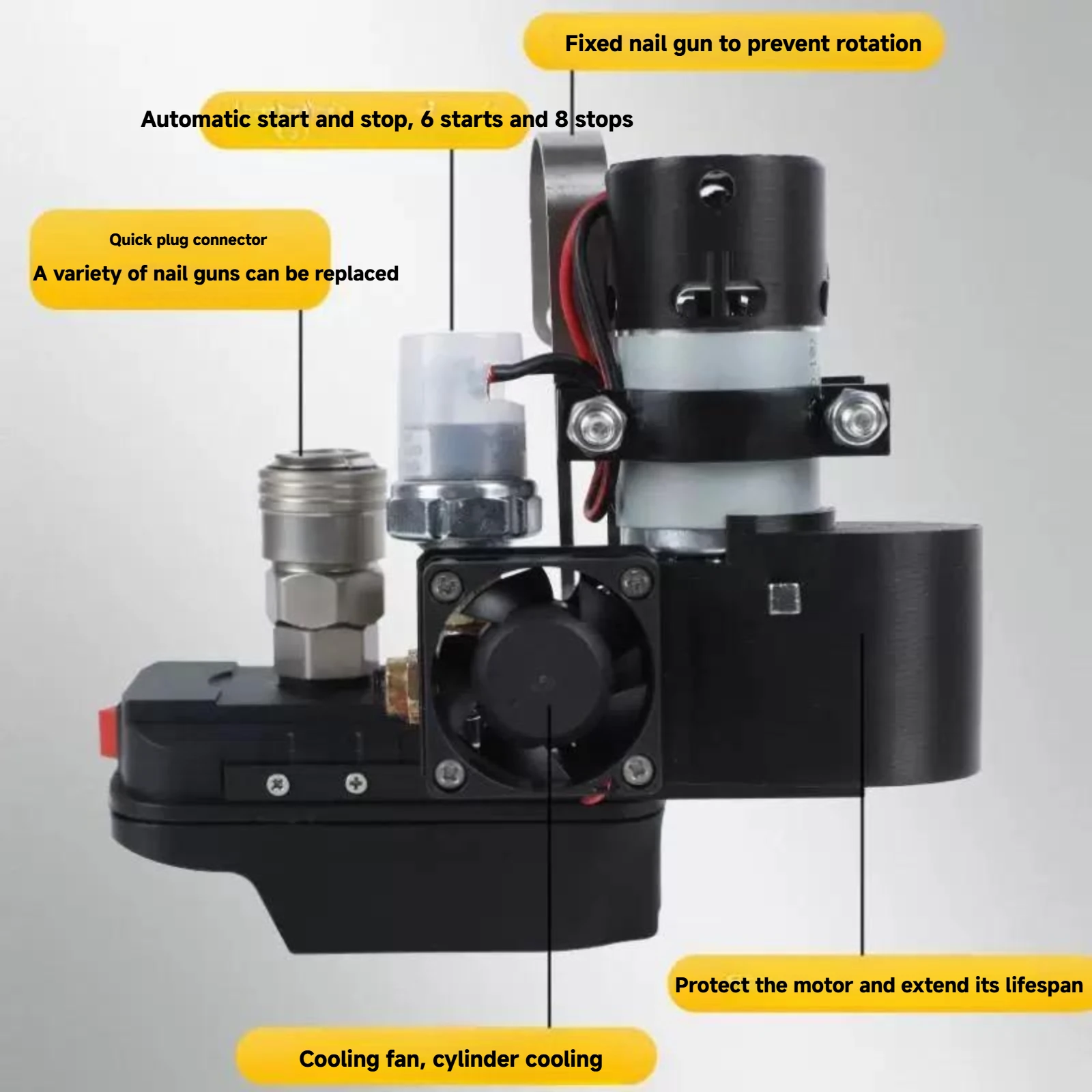 Fixed nail gun to prevent rotation

Automatic start and stop, 6 starts and 8 stops

Quick plug connector

A variety of nail guns can be replaced

Protect the motor and extend its lifespan

Cooling fan, cylinder cooling