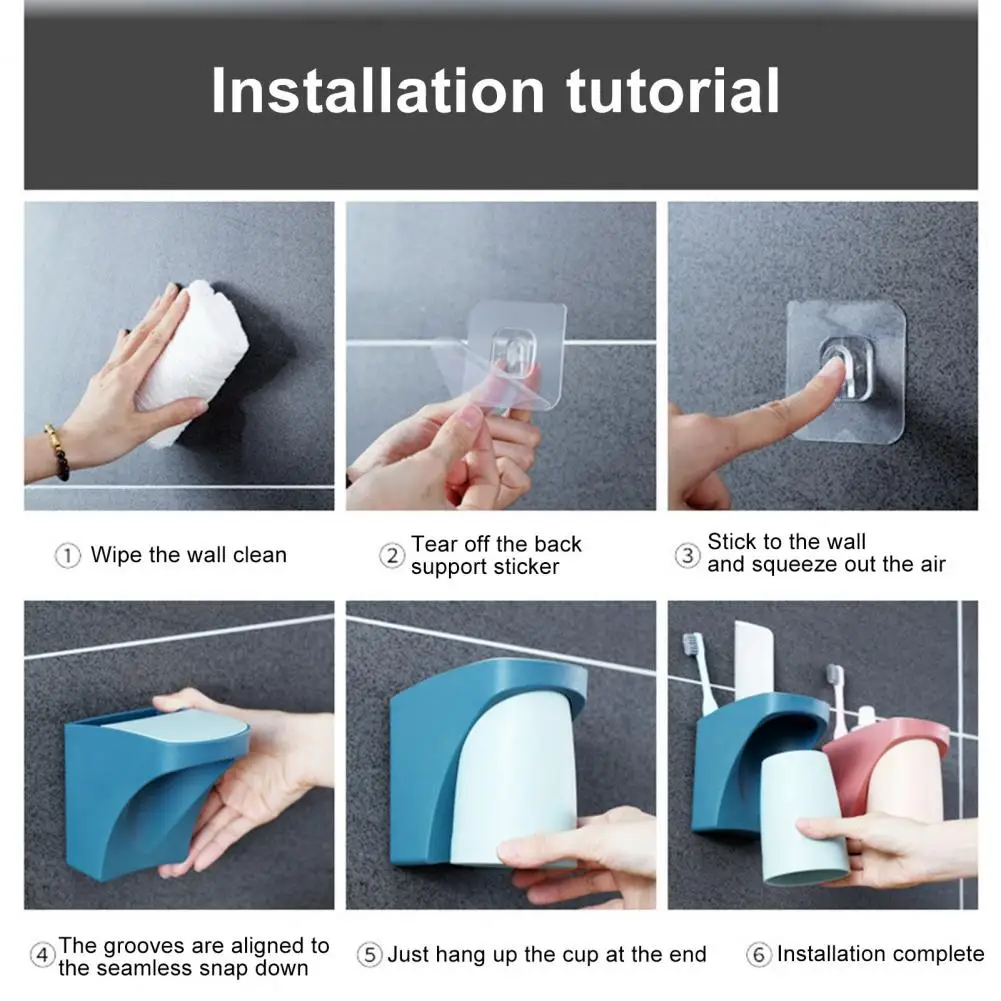 Installation tutorial

① Wipe the wall clean

② Tear off the back support sticker

③ Stick to the wall and squeeze out the air

④ The grooves are aligned to the seamless snap down

⑤ Just hang up the cup at the end

⑥ Installation complete