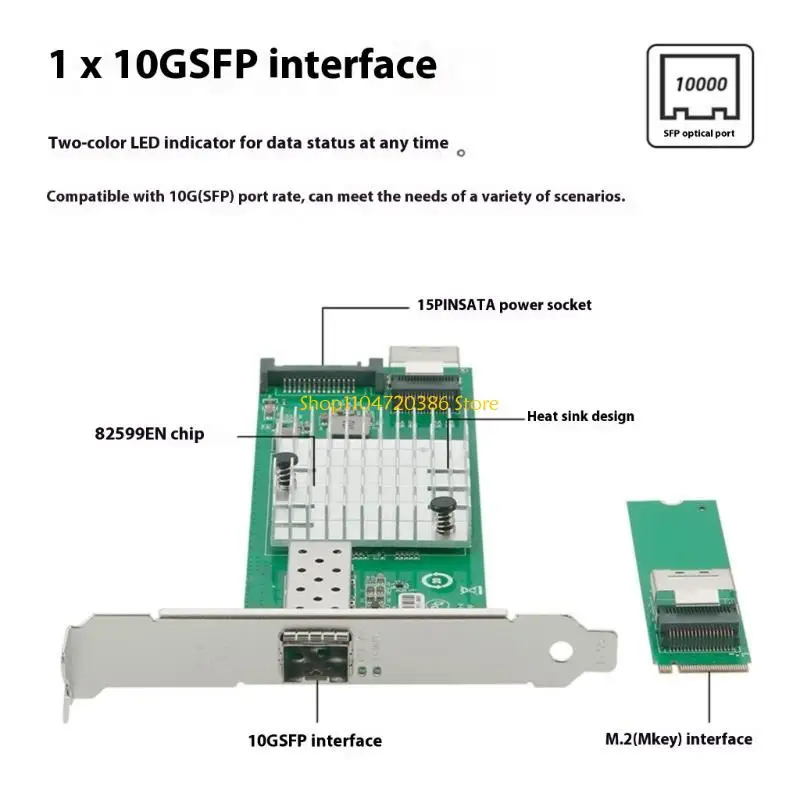 1 x 10GSFP interface

10000

SFP optical port

Two-color LED indicator for data status at any time

Compatible with 10G(SFP) port rate, can meet the needs of a variety of scenarios.

15PINSATA power socket

Shop1104720386 Store

Heat sink design

82599EN chip

10GSFP interface

M.2(Mkey) interface