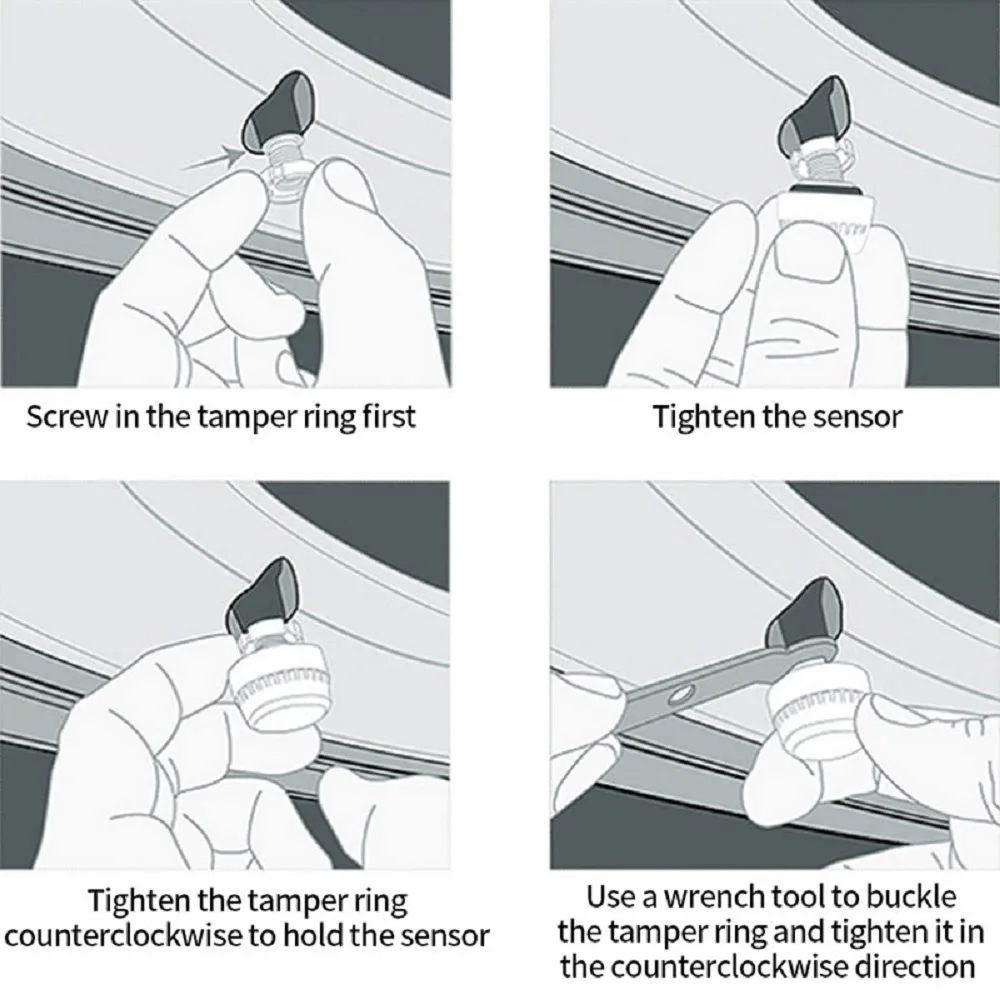 Screw in the tamper ring first

Tighten the sensor

Tighten the tamper ring counterclockwise to hold the sensor

Use a wrench tool to buckle the tamper ring and tighten it in the counterclockwise direction