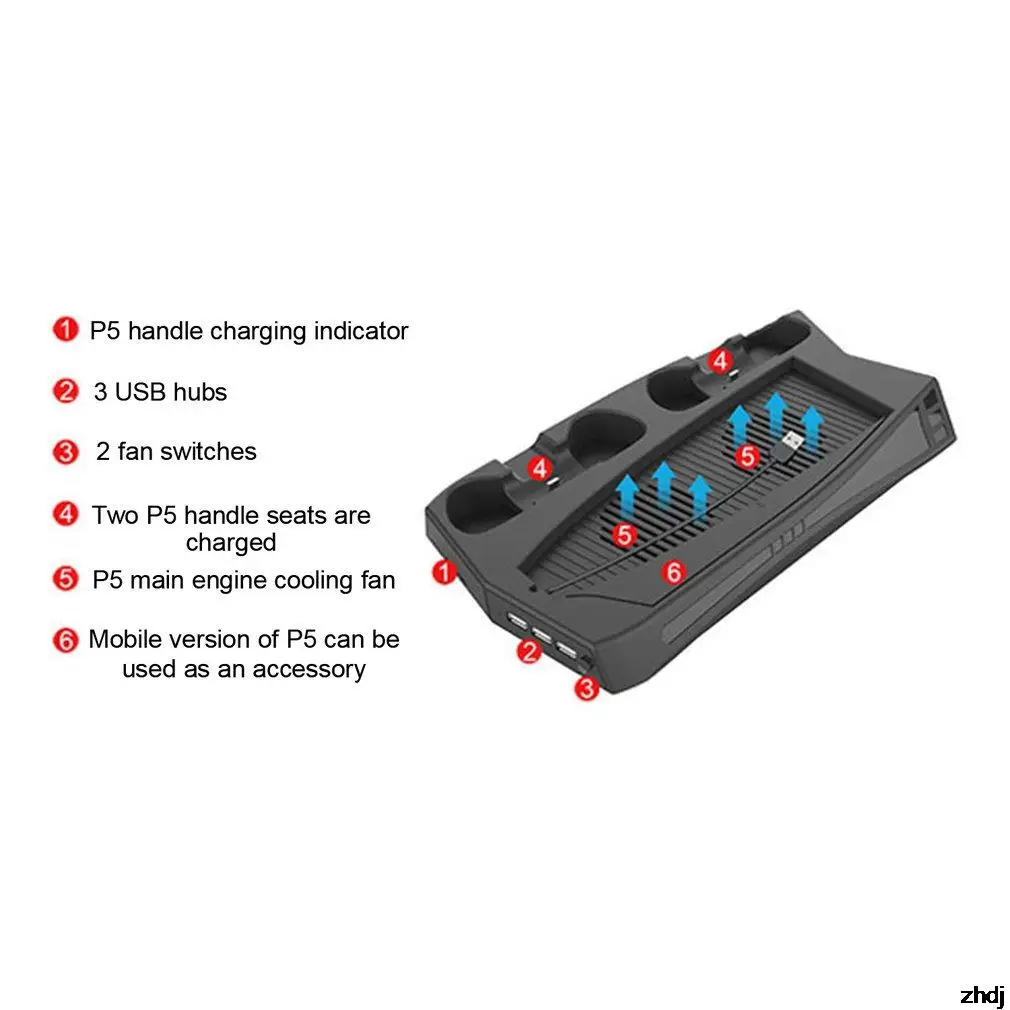 1 P5 handle charging indicator

2 3 USB hubs

3 2 fan switches

4 Two P5 handle seats are charged

5 P5 main engine cooling fan

6 Mobile version of P5 can be used as an accessory

4

4

5

5

6

1

2

3

zhdj