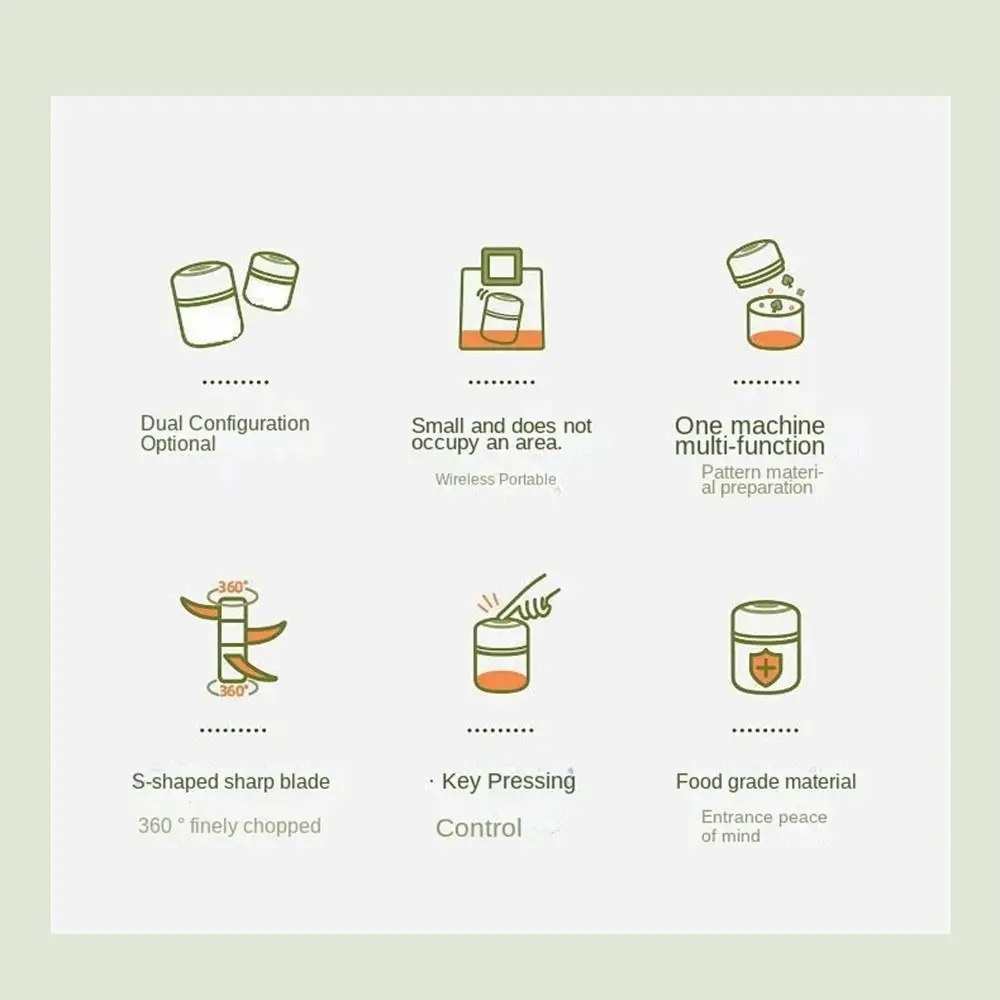 Dual Configuration Optional

Small and does not occupy an area.

Wireless Portable

One machine multi-function

Pattern material preparation

360°

360°

S-shaped sharp blade

360 ° finely chopped

· Key Pressing

Control

Food grade material

Entrance peace of mind