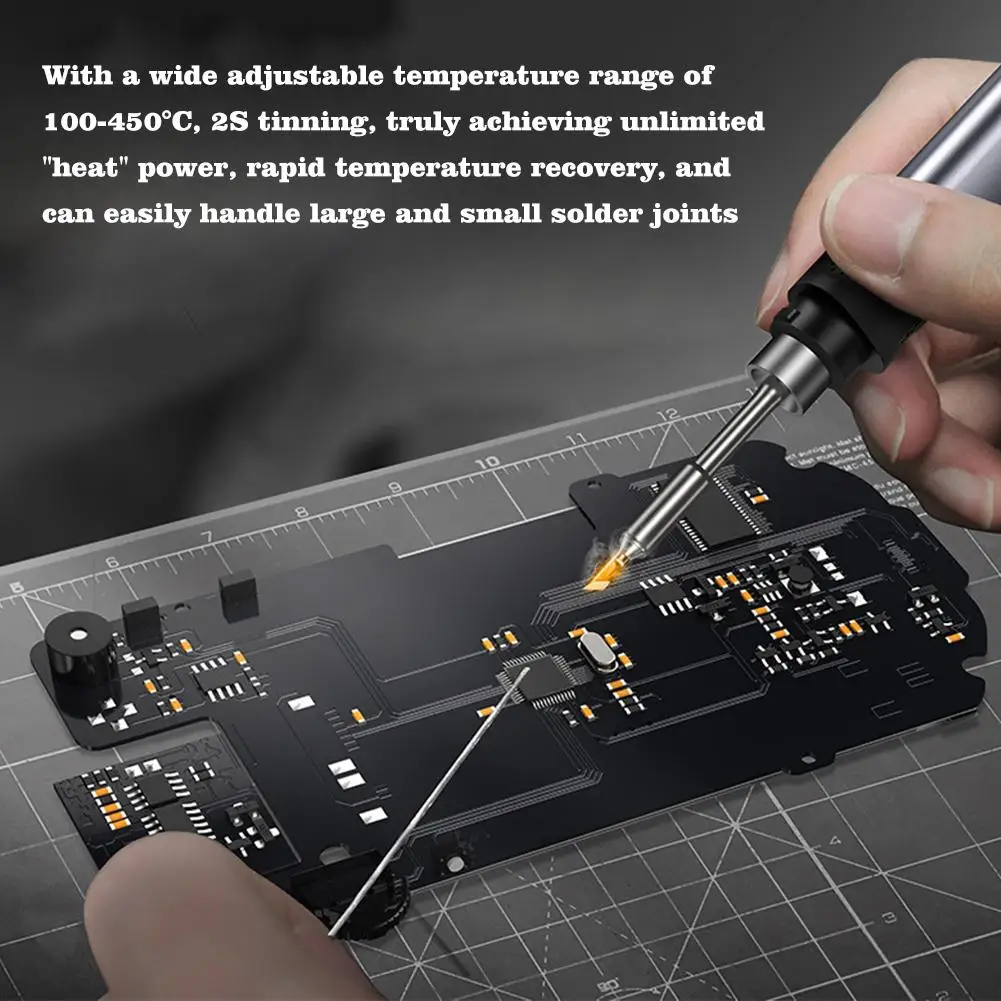 With a wide adjustable temperature range of 100-450℃, 2S tinning, truly achieving unlimited "heat" power, rapid temperature recovery, and can easily handle large and small solder joints

5 6 7 8 9 10 11 12