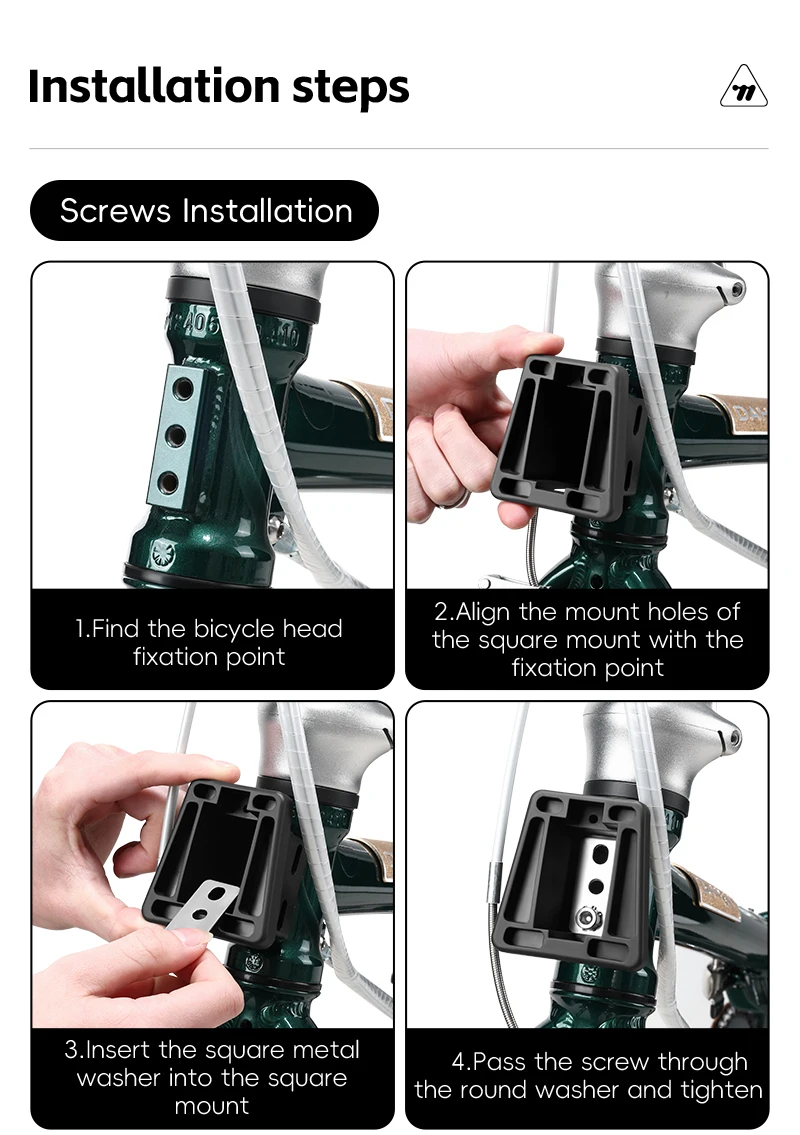 Installation steps

Screws Installation

1.Find the bicycle head fixation point

2.Align the mount holes of the square mount with the fixation point

3.Insert the square metal washer into the square mount

4.Pass the screw through the round washer and tighten