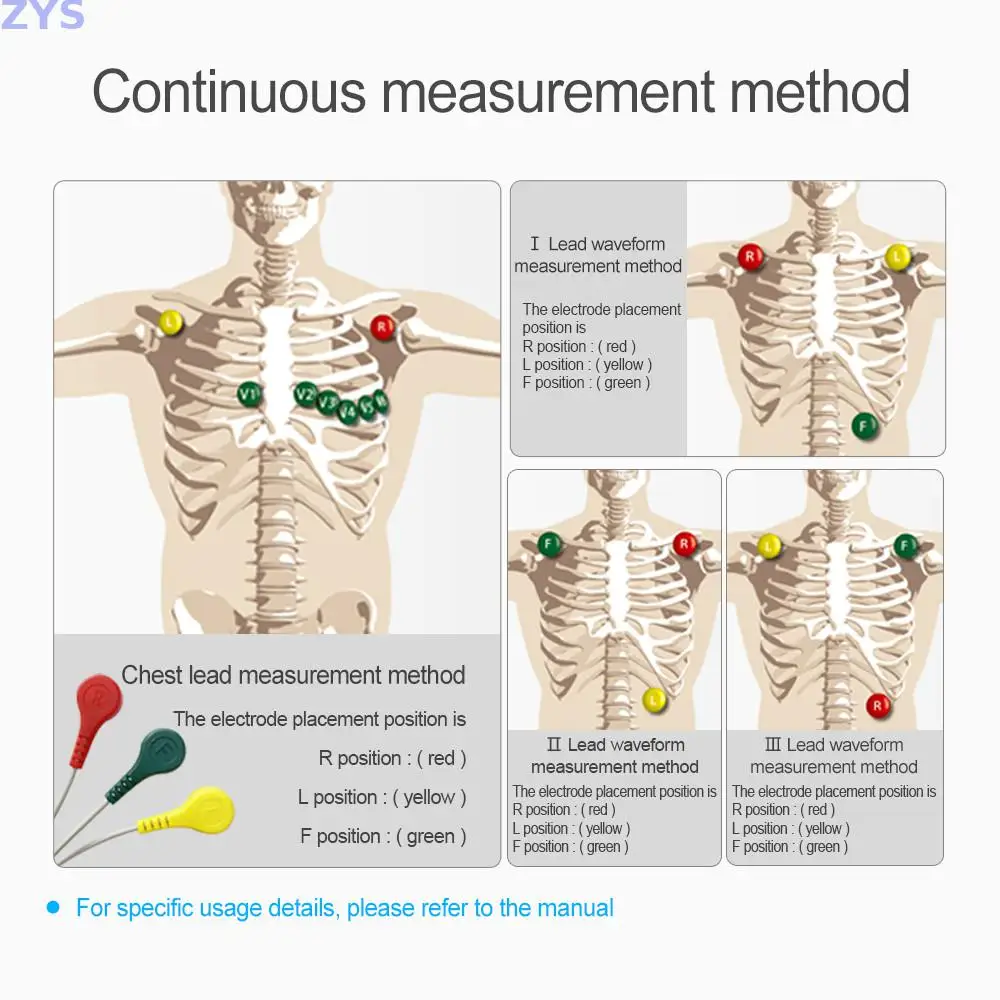 ZYS

Continuous measurement method

L R V1 V2 V3 V4 V5 V6

Chest lead measurement method

The electrode placement position is

R position : ( red )

L position : ( yellow )

F position : ( green )

Ⅰ Lead waveform measurement method

The electrode placement position is
R position : ( red )
L position : ( yellow )
F position : ( green )

R L F

F R L

Ⅱ Lead waveform measurement method

The electrode placement position is
R position : ( red )
L position : ( yellow )
F position : ( green )

L F R

Ⅲ Lead waveform measurement method

The electrode placement position is
R position : ( red )
L position : ( yellow )
F position : ( green )

For specific usage details, please refer to the manual