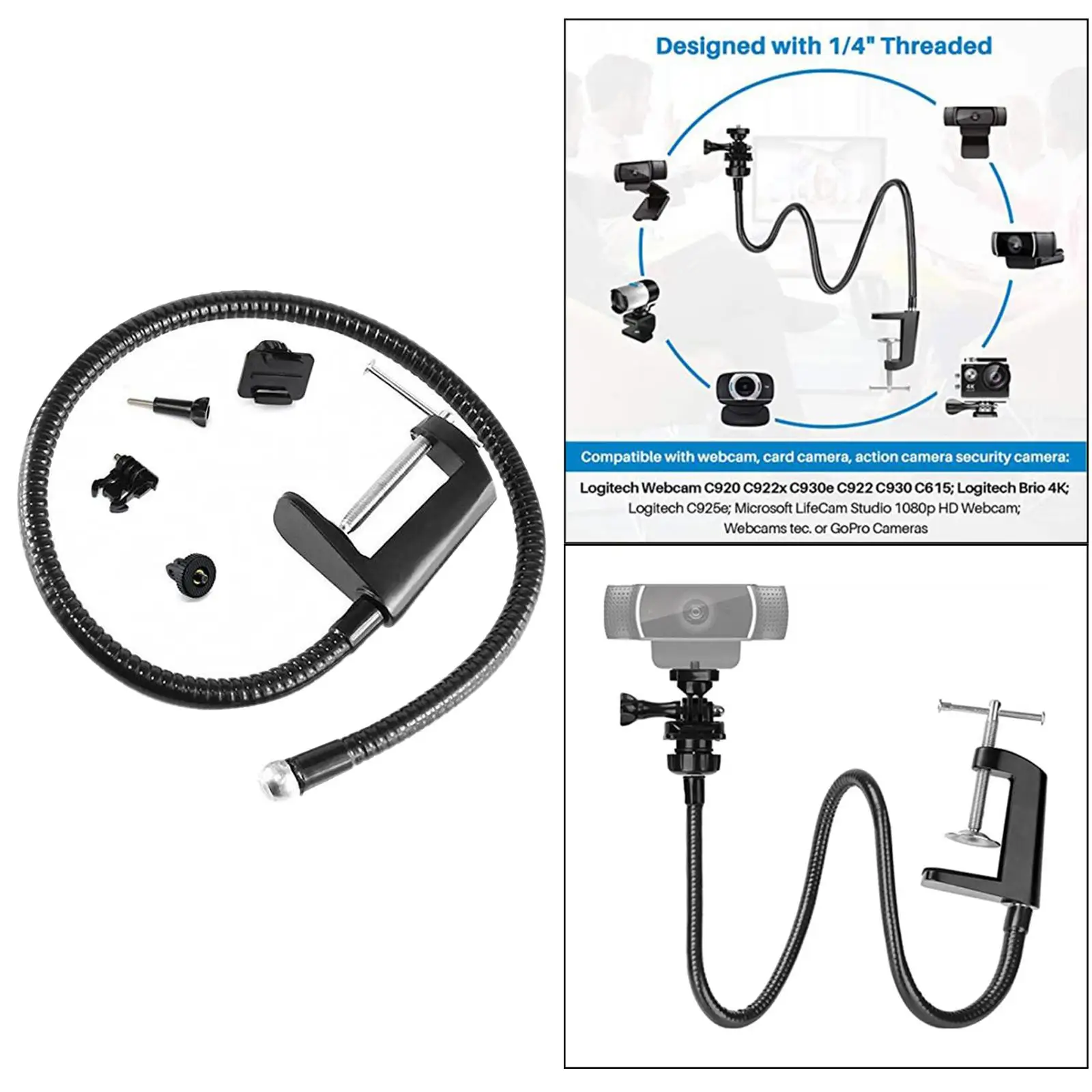 Designed with 1/4" Threaded

4K

Compatible with webcam, card camera, action camera security camera:

Logitech Webcam C920 C922x C930e C922 C930 C615; Logitech Brio 4K; Logitech C925e; Microsoft LifeCam Studio 1080p HD Webcam; Webcams tec. or GoPro Cameras