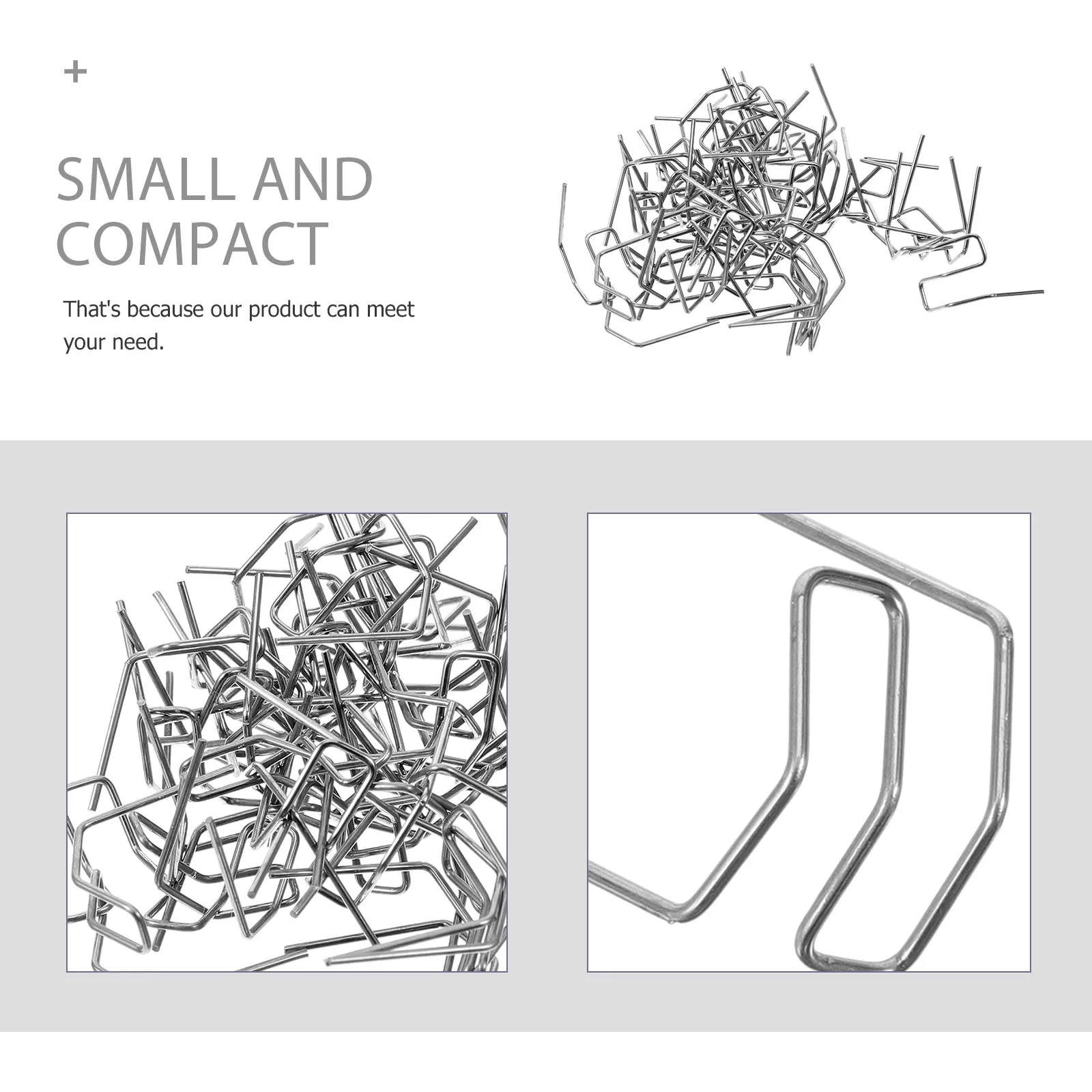 +

SMALL AND COMPACT

That's because our product can meet your need.