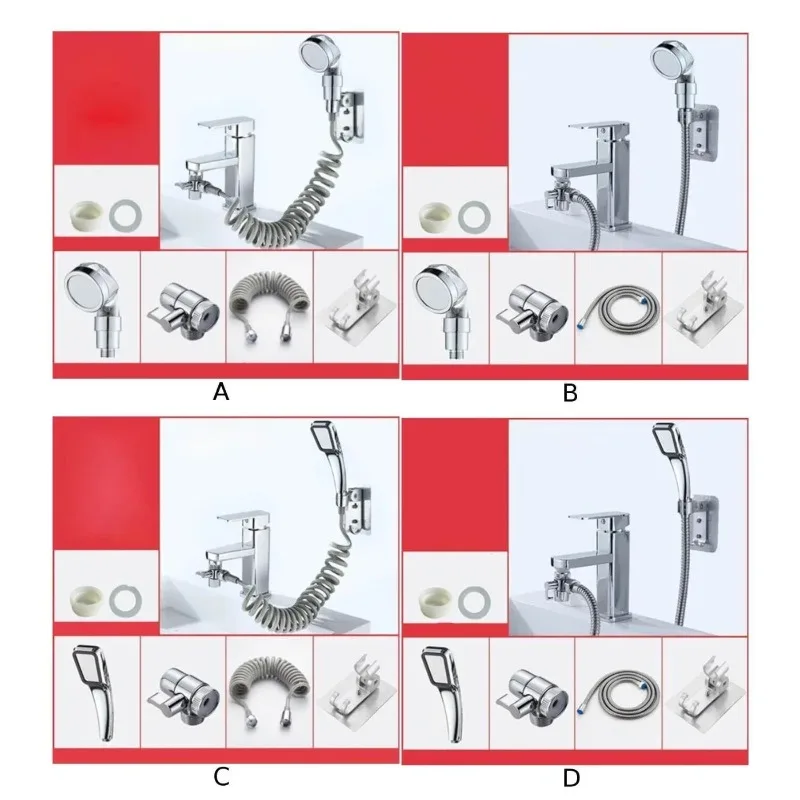 A

B

C

D