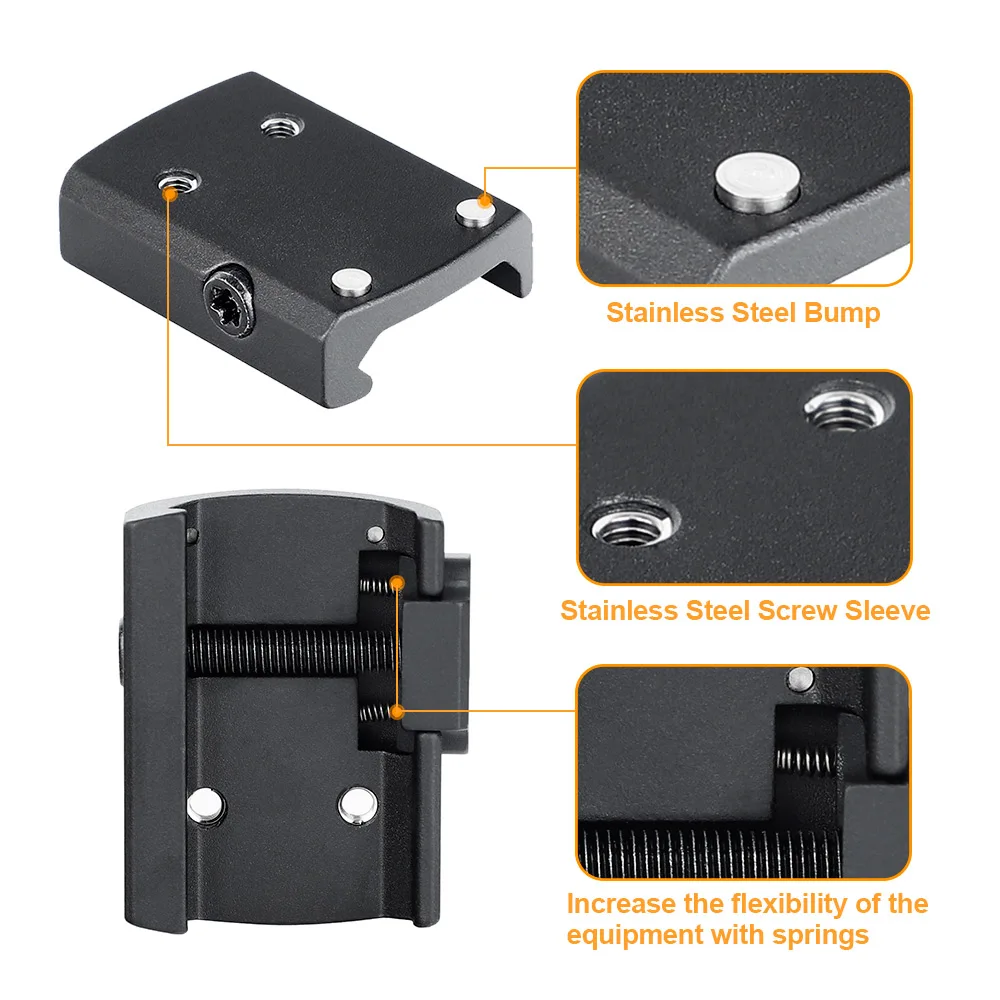 Stainless Steel Bump

Stainless Steel Screw Sleeve

Increase the flexibility of the equipment with springs