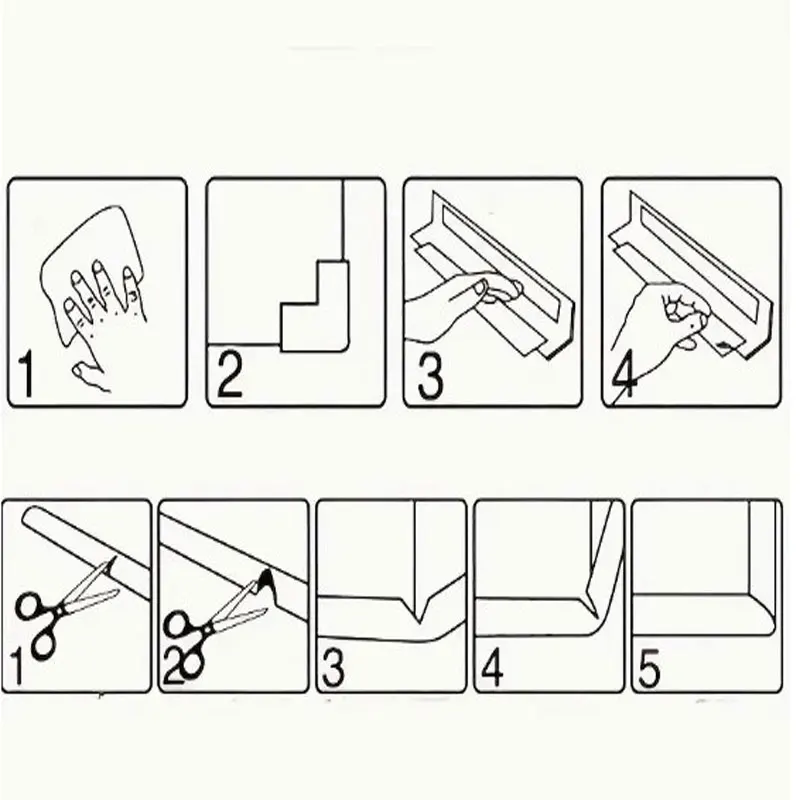 1
2
3
4

1
2
3
4
5