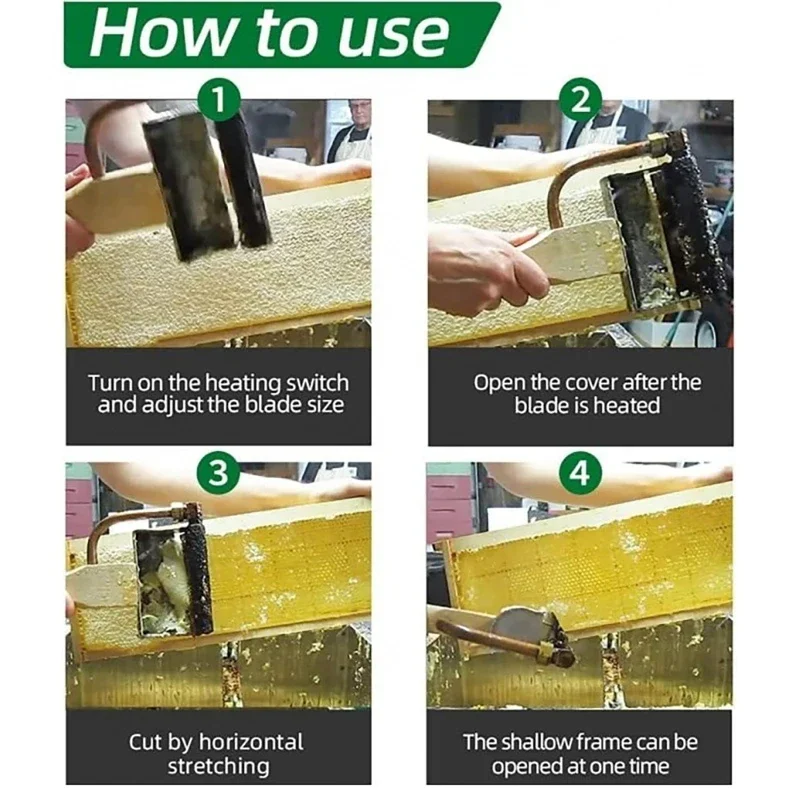 How to use

1

Turn on the heating switch and adjust the blade size

2

Open the cover after the blade is heated

3

Cut by horizontal stretching

4

The shallow frame can be opened at one time