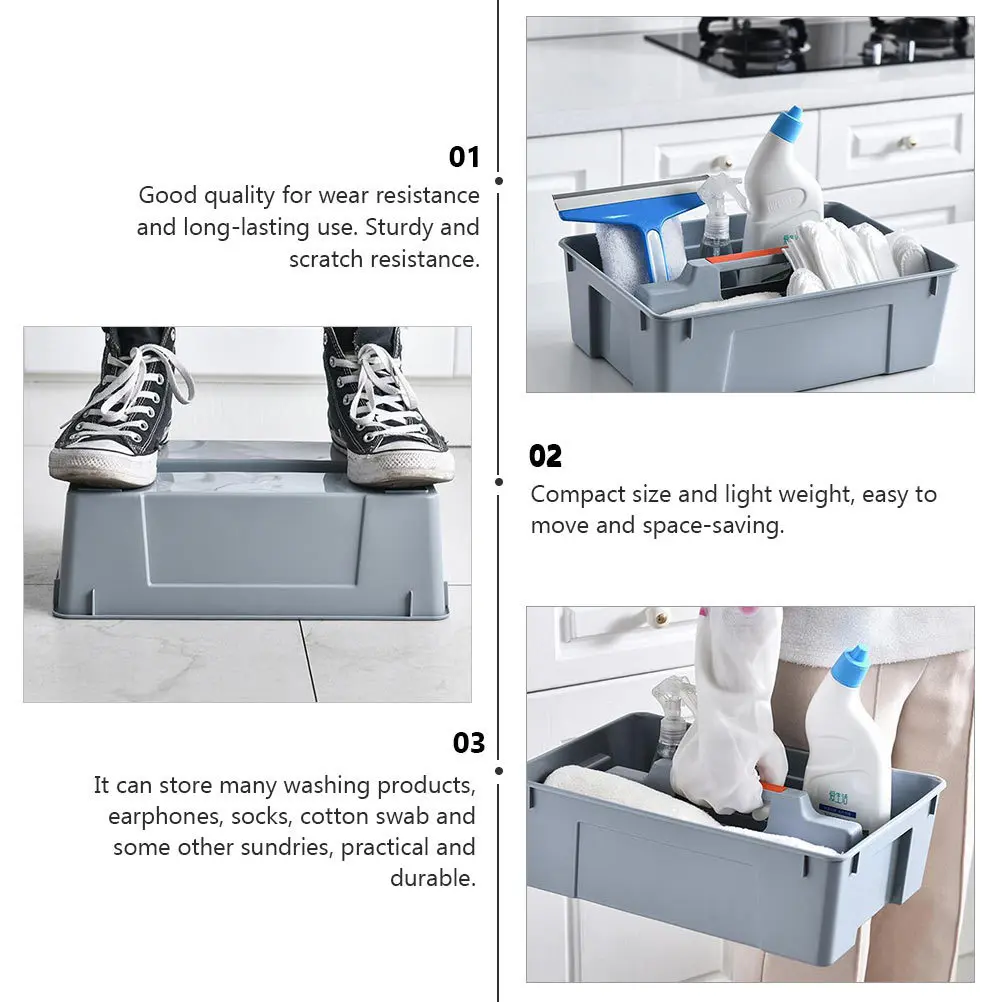 01

Good quality for wear resistance and long-lasting use. Sturdy and scratch resistance.

02

Compact size and light weight, easy to move and space-saving.

03

It can store many washing products, earphones, socks, cotton swab and some other sundries, practical and durable.