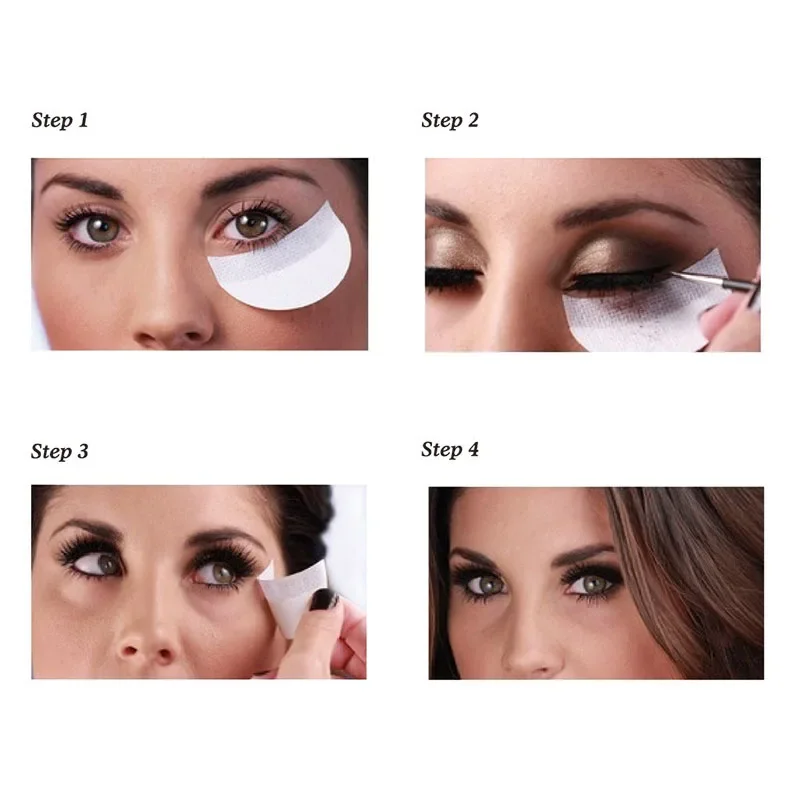 Step 1

Step 2

Step 3

Step 4