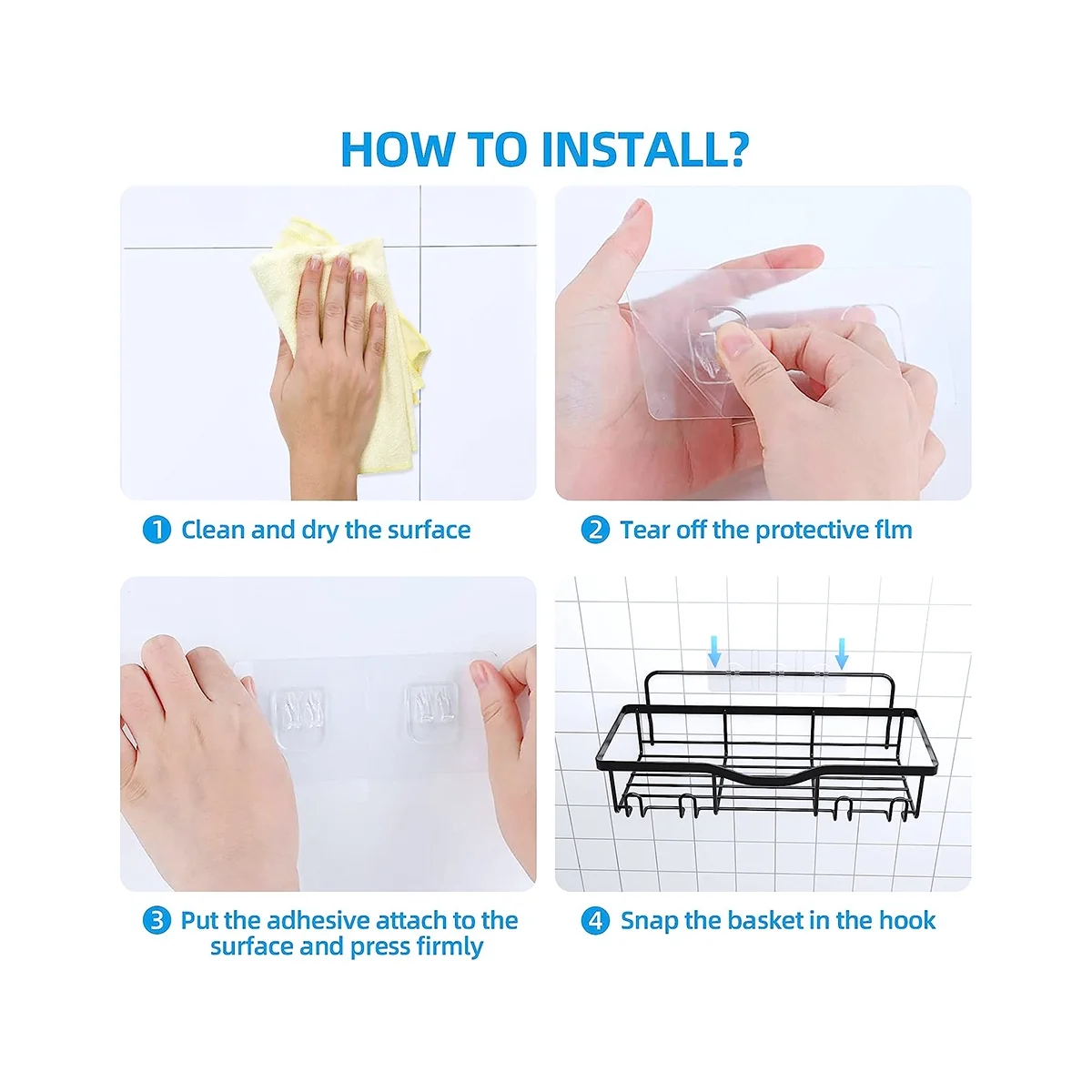 HOW TO INSTALL?

1 Clean and dry the surface

2 Tear off the protective flm

3 Put the adhesive attach to the surface and press firmly

4 Snap the basket in the hook