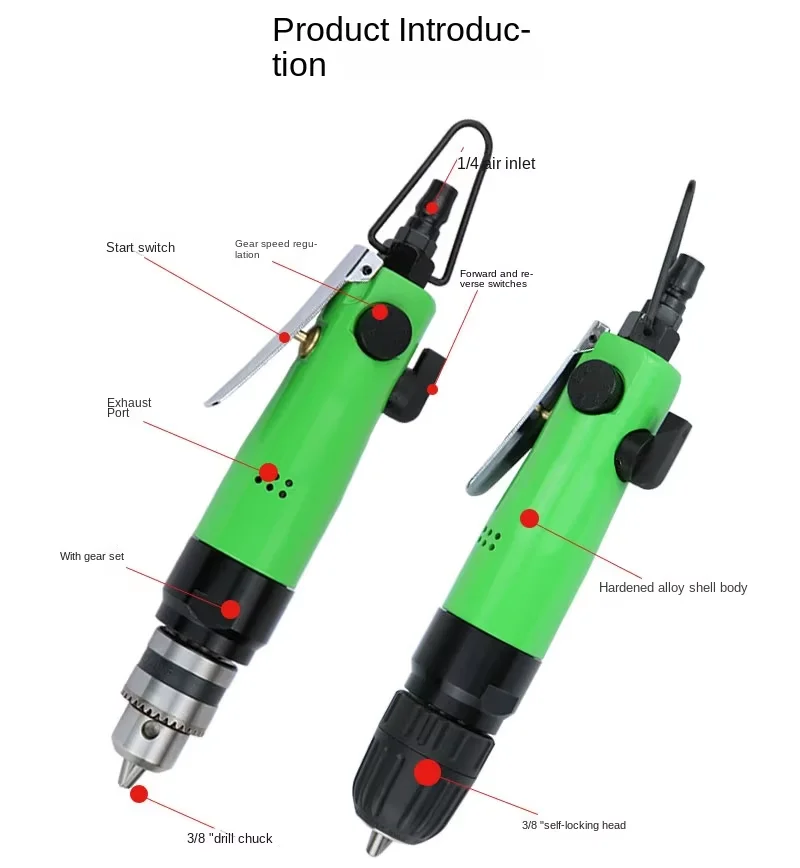 Product Introduction

1/4 air inlet

Start switch

Gear speed regulation

Forward and reverse switches

Exhaust Port

With gear set

Hardened alloy shell body

3/8 "drill chuck

3/8 "self-locking head