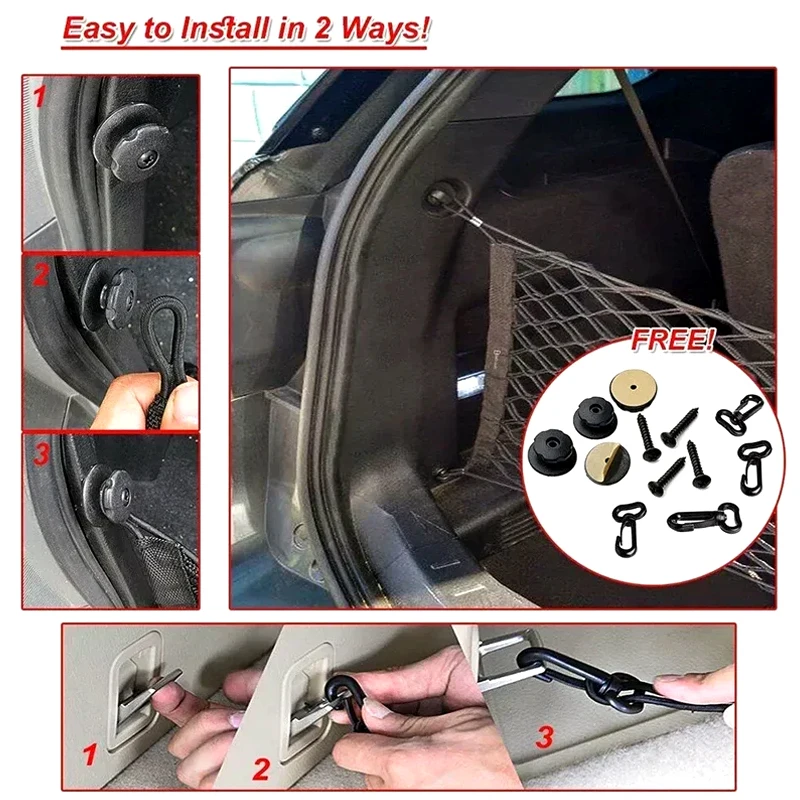 Easy to Install in 2 Ways!

1

2

3

FREE!

1

2

3