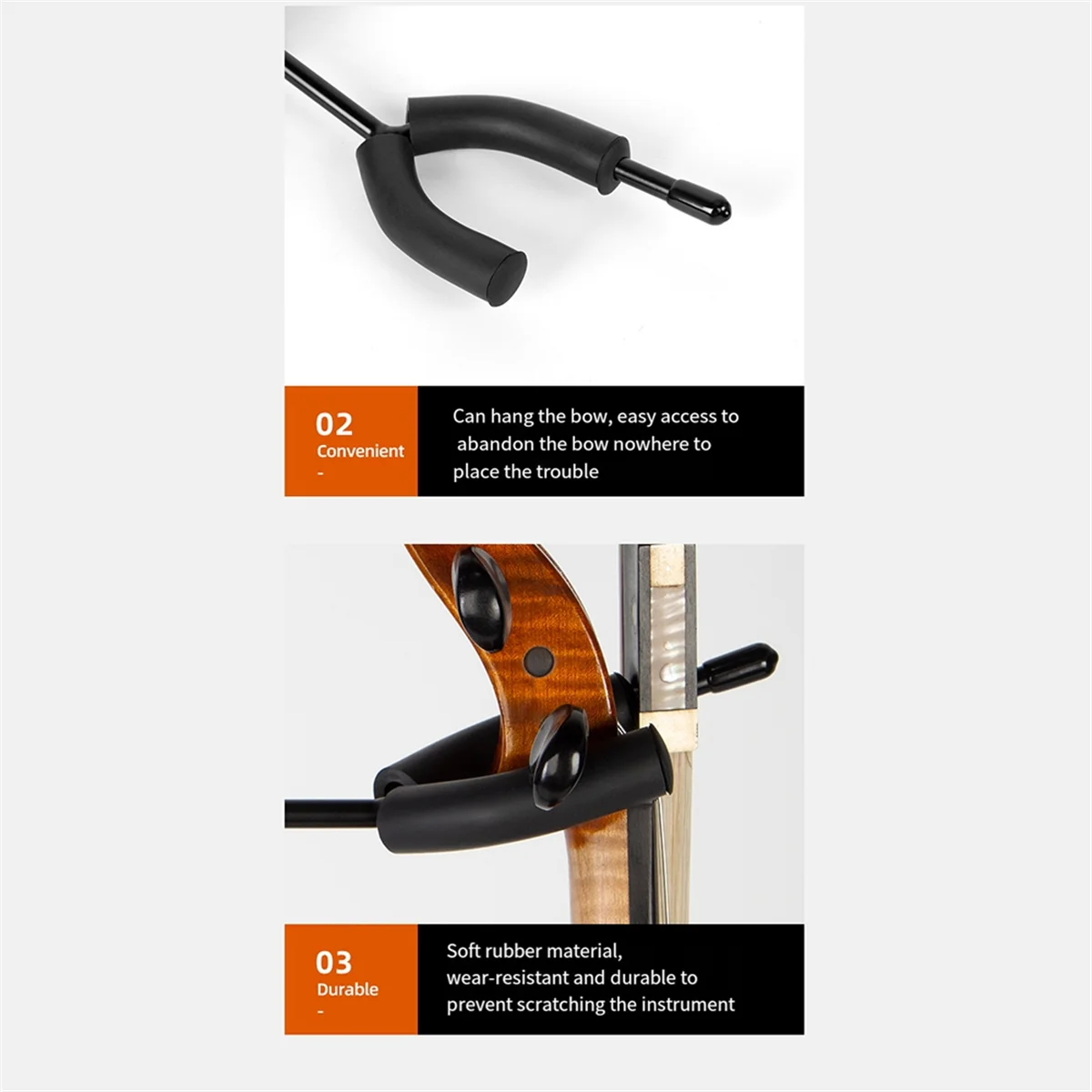 02
Convenient
-

Can hang the bow, easy access to abandon the bow nowhere to place the trouble

03
Durable
-

Soft rubber material, wear-resistant and durable to prevent scratching the instrument