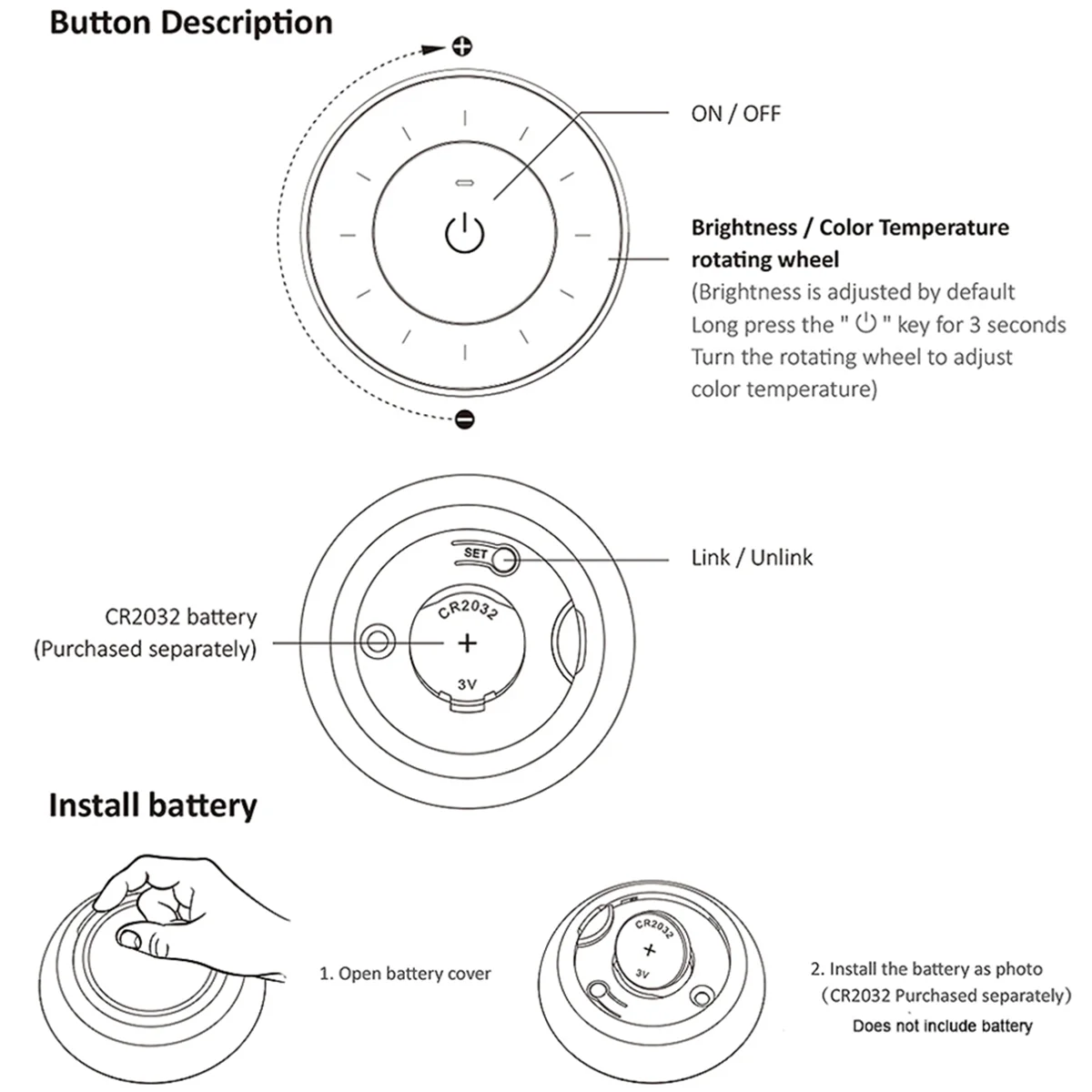 Button Description

ON / OFF

Brightness / Color Temperature rotating wheel
(Brightness is adjusted by default
Long press the " ⏻ " key for 3 seconds
Turn the rotating wheel to adjust color temperature)

SET

Link / Unlink

CR2032 battery
(Purchased separately)

CR2032
+
3V

Install battery

1. Open battery cover

CR2032
+
3V

2. Install the battery as photo
(CR2032 Purchased separately)
Does not include battery