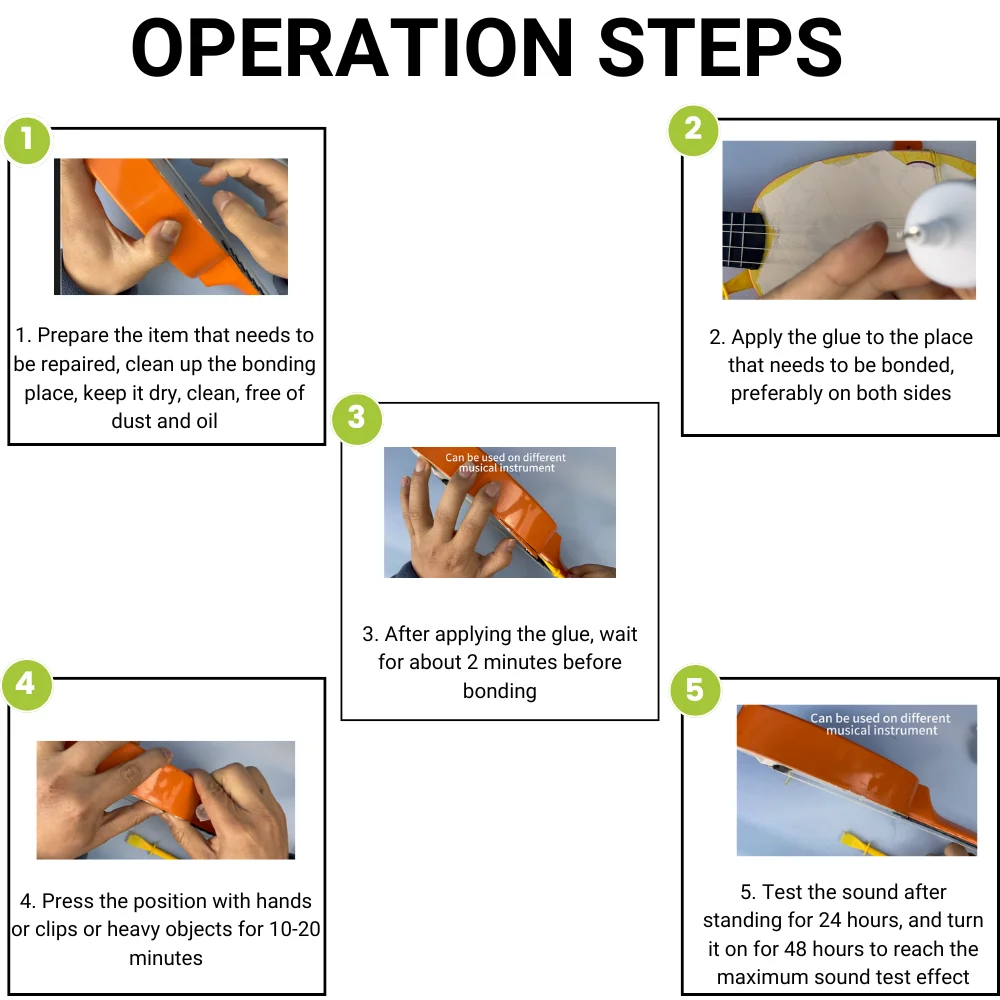 OPERATION STEPS

1

1. Prepare the item that needs to be repaired, clean up the bonding place, keep it dry, clean, free of dust and oil

2

2. Apply the glue to the place that needs to be bonded, preferably on both sides

3

Can be used on different musical instrument

3. After applying the glue, wait for about 2 minutes before bonding

4

4. Press the position with hands or clips or heavy objects for 10-20 minutes

5

Can be used on different musical instrument

5. Test the sound after standing for 24 hours, and turn it on for 48 hours to reach the maximum sound test effect