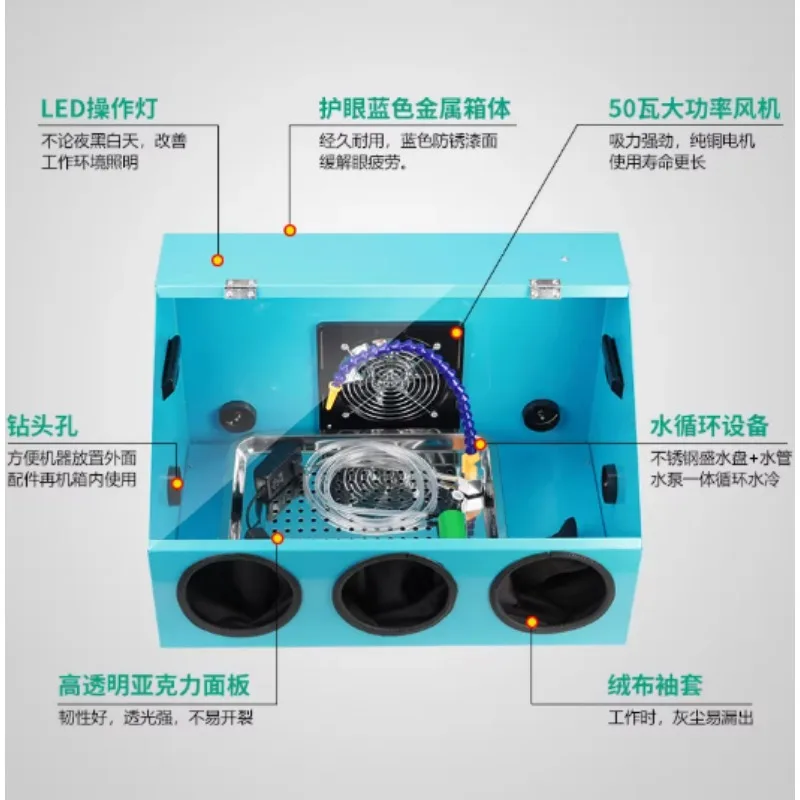 LED操作灯
不论夜黑白天，改善工作环境照明

护眼蓝色金属箱体
经久耐用，蓝色防锈漆面缓解眼疲劳。

50瓦大功率风机
吸力强劲，纯铜电机使用寿命更长

钻头孔
方便机器放置外面配件再机箱内使用

水循环设备
不锈钢盛水盘+水管水泵一体循环水冷

高透明亚克力面板
韧性好，透光强，不易开裂

绒布袖套
工作时，灰尘易漏出