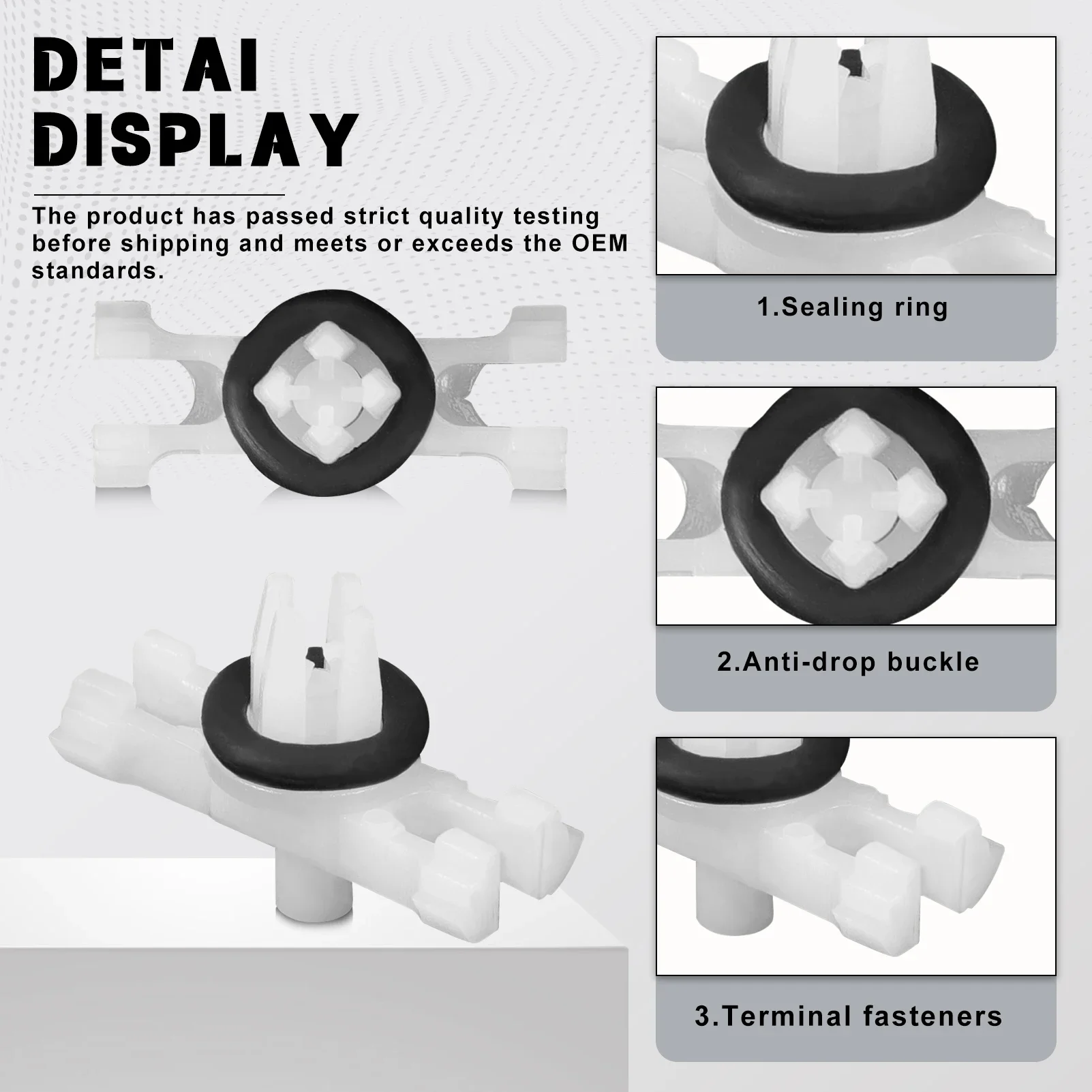 DETAI DISPLAY

The product has passed strict quality testing before shipping and meets or exceeds the OEM standards.

1.Sealing ring

2.Anti-drop buckle

3.Terminal fasteners