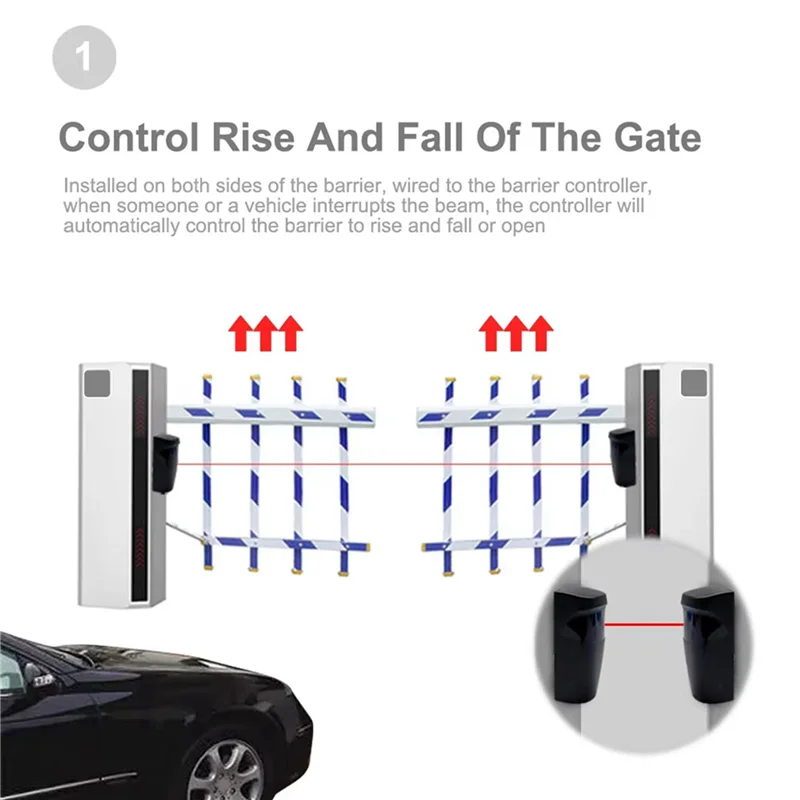 1

Control Rise And Fall Of The Gate

Installed on both sides of the barrier, wired to the barrier controller, when someone or a vehicle interrupts the beam, the controller will automatically control the barrier to rise and fall or open