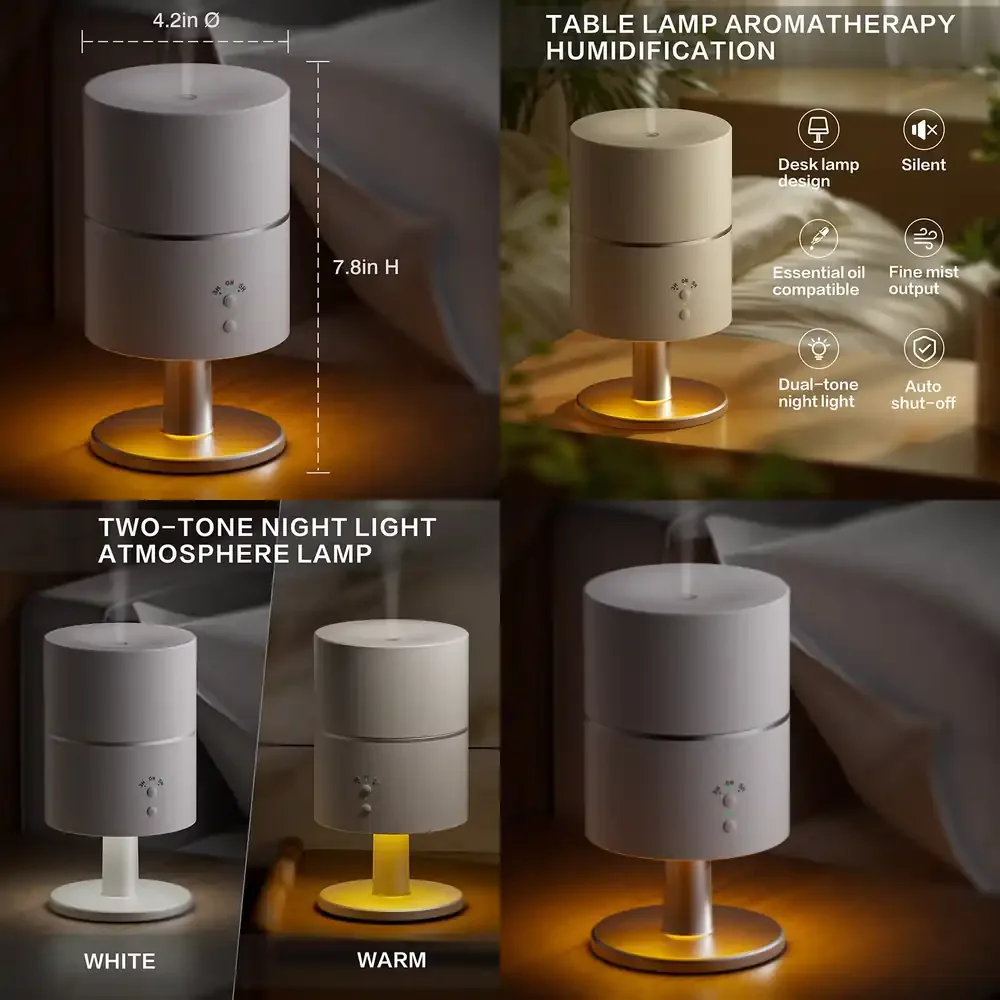 4.2in Ø

7.8in H

TABLE LAMP AROMATHERAPY HUMIDIFICATION

Desk lamp design

Silent

Essential oil compatible

Fine mist output

Dual-tone night light

Auto shut-off

TWO-TONE NIGHT LIGHT ATMOSPHERE LAMP

WHITE

WARM