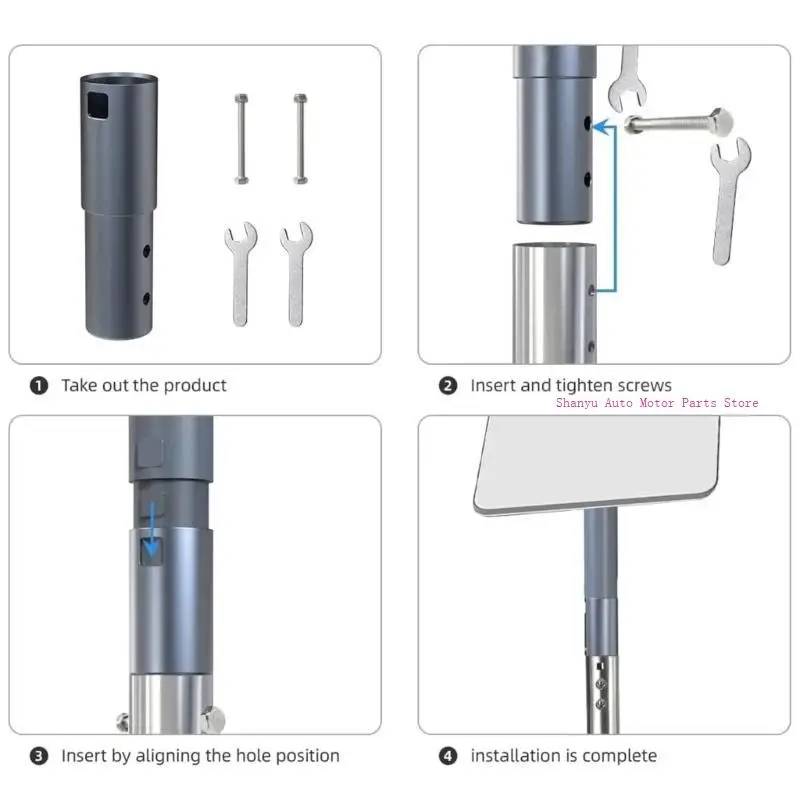 ❶ Take out the product

❷ Insert and tighten screws

Shanyu Auto Motor Parts Store

❸ Insert by aligning the hole position

❹ installation is complete