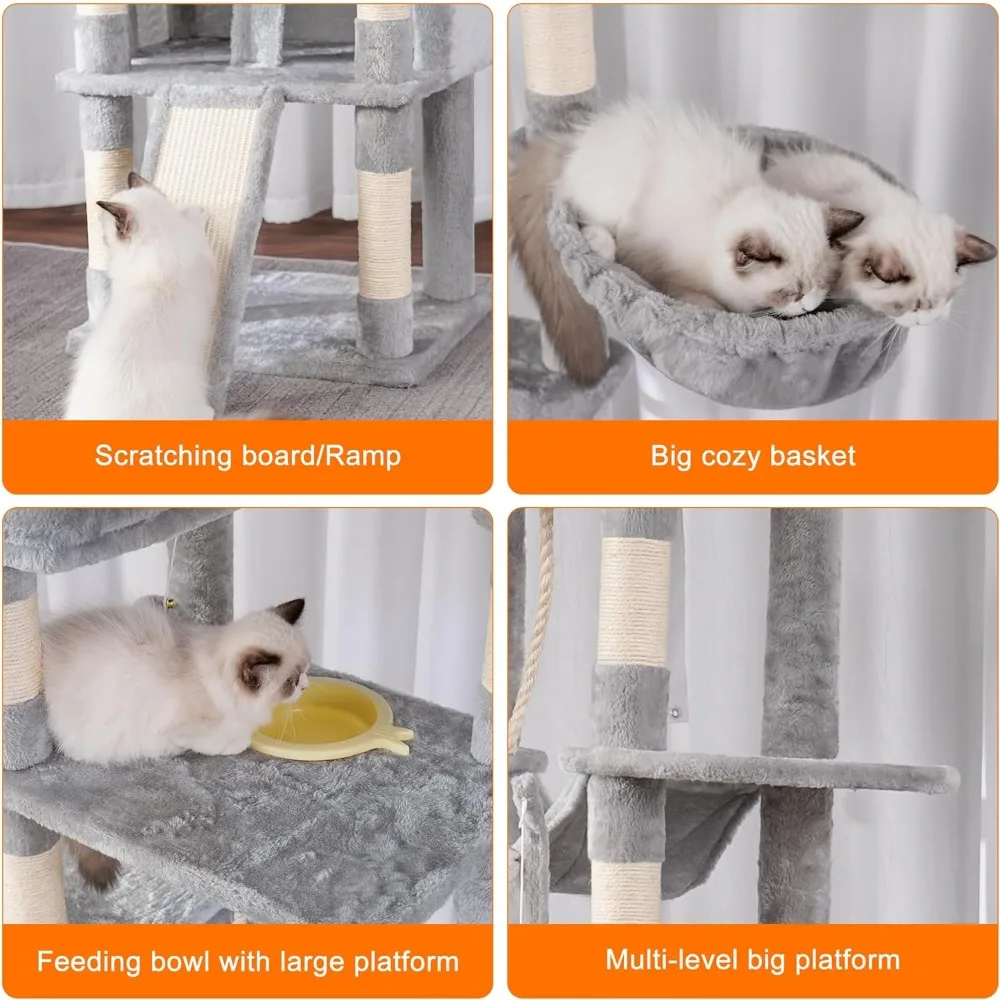 Scratching board/Ramp

Big cozy basket

Feeding bowl with large platform

Multi-level big platform