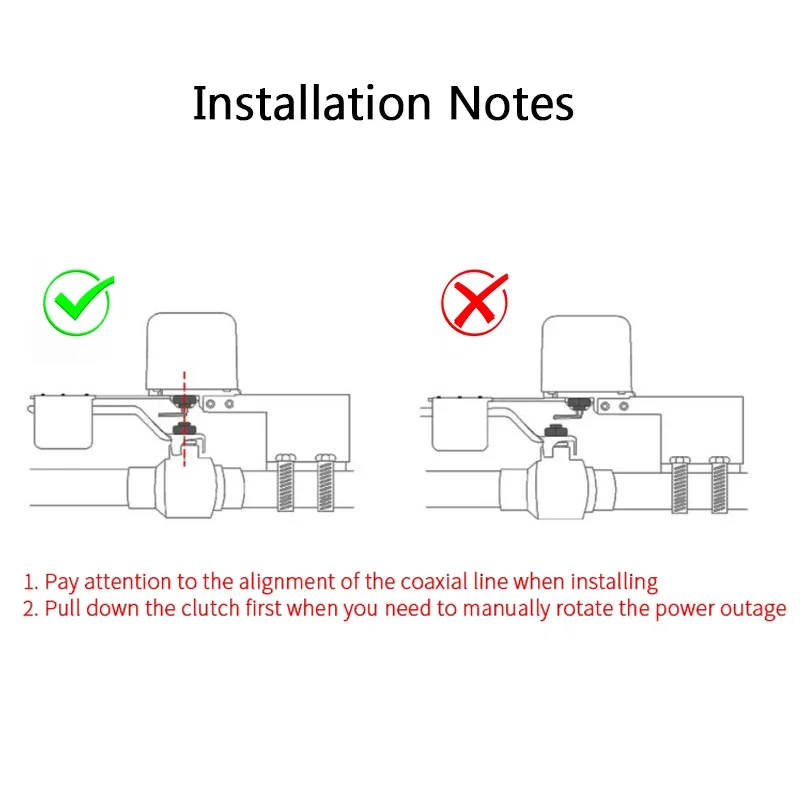 Installation Notes

1. Pay attention to the alignment of the coaxial line when installing
2. Pull down the clutch first when you need to manually rotate the power outage