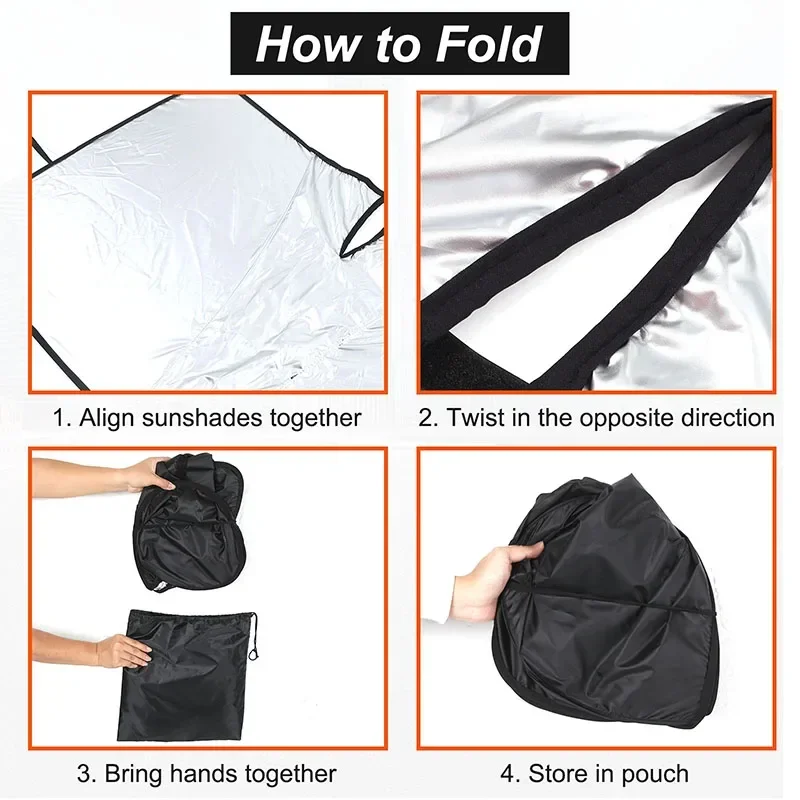 How to Fold

1. Align sunshades together

2. Twist in the opposite direction

3. Bring hands together

4. Store in pouch