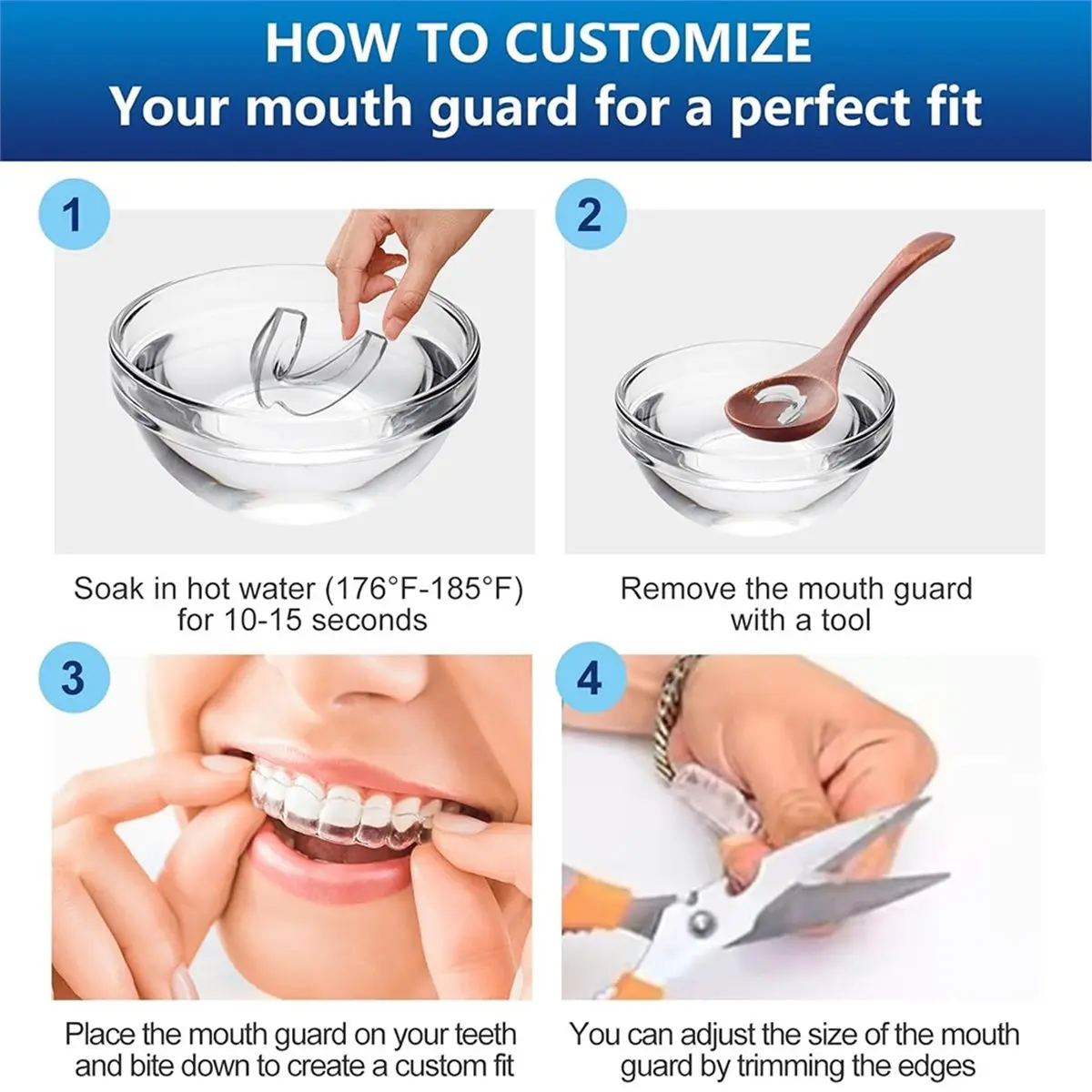 HOW TO CUSTOMIZE
Your mouth guard for a perfect fit

1

Soak in hot water (176°F-185°F) for 10-15 seconds

2

Remove the mouth guard with a tool

3

Place the mouth guard on your teeth and bite down to create a custom fit

4

You can adjust the size of the mouth guard by trimming the edges