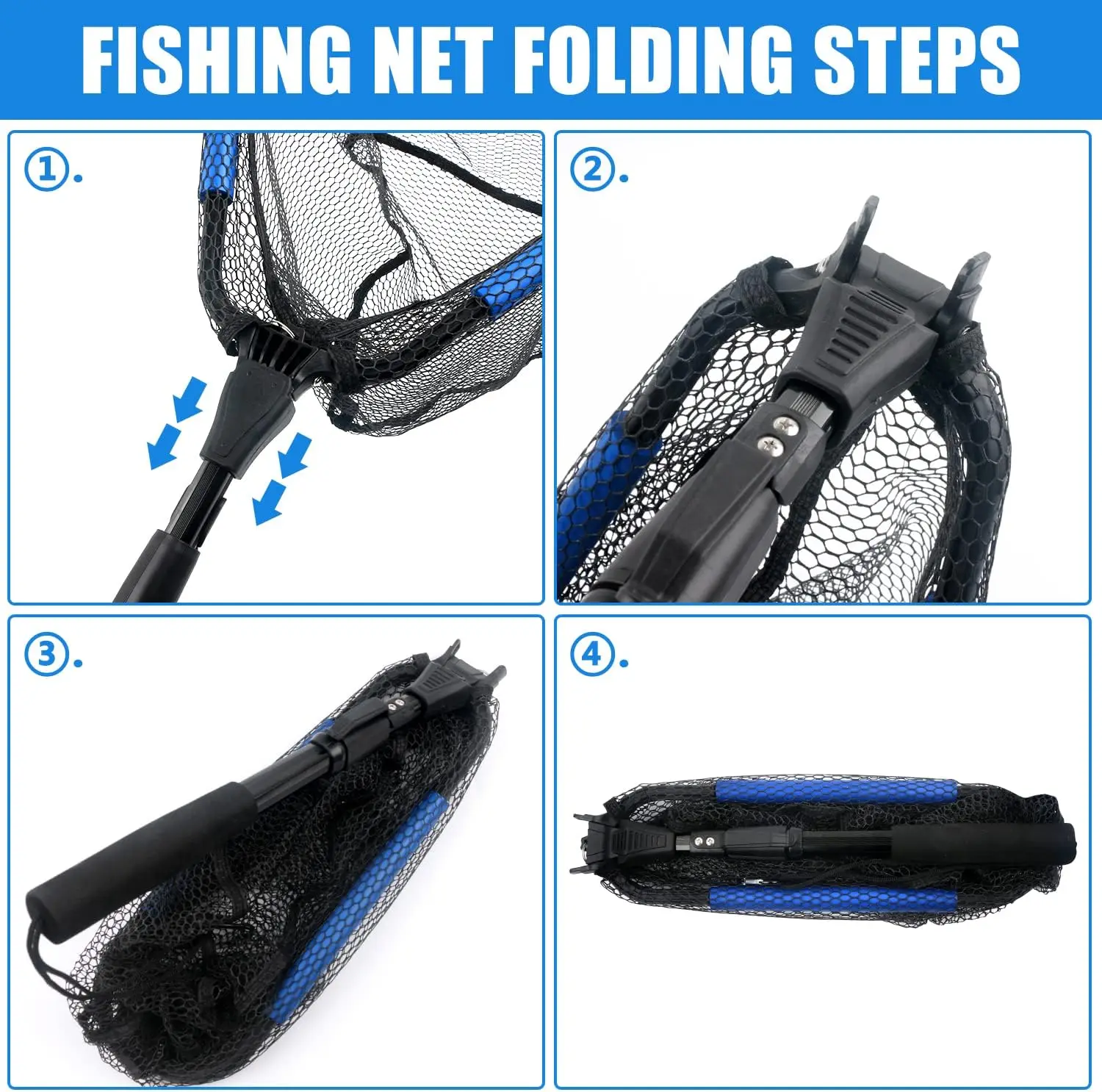 FISHING NET FOLDING STEPS

①.

②.

③.

④.