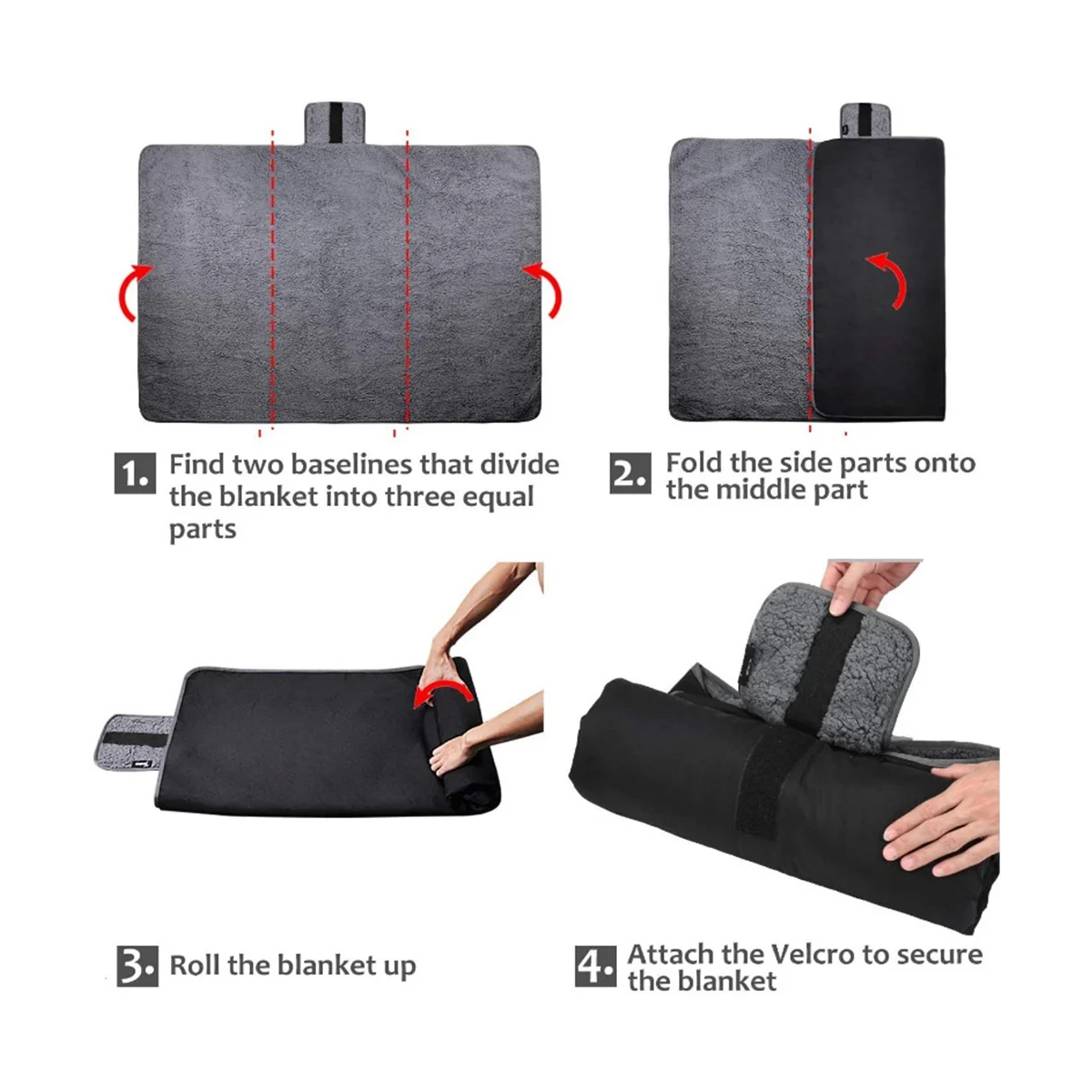 1. Find two baselines that divide the blanket into three equal parts

2. Fold the side parts onto the middle part

3. Roll the blanket up

4. Attach the Velcro to secure the blanket