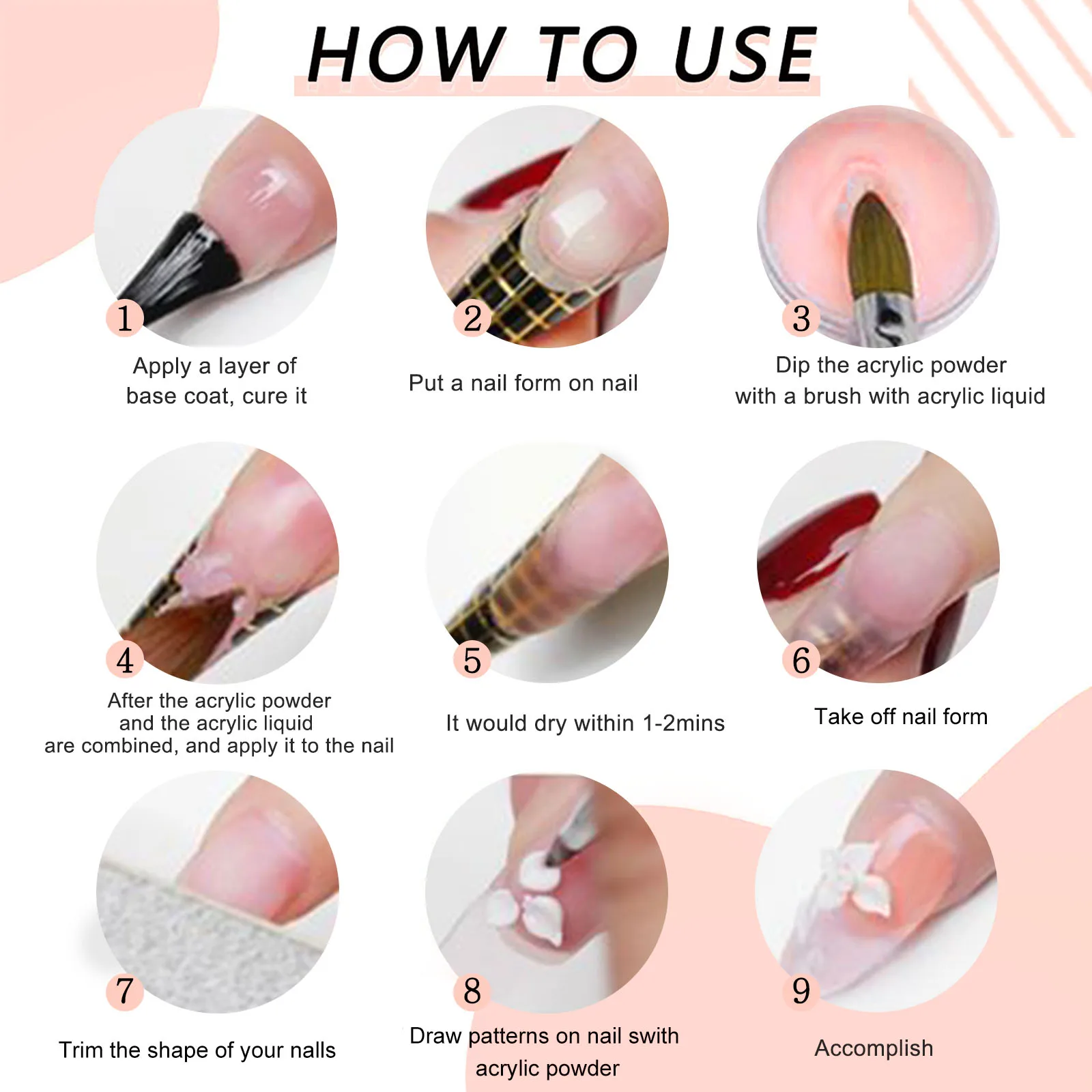 HOW TO USE

1
Apply a layer of base coat, cure it

2
Put a nail form on nail

3
Dip the acrylic powder with a brush with acrylic liquid

4
After the acrylic powder and the acrylic liquid are combined, and apply it to the nail

5
It would dry within 1-2mins

6
Take off nail form

7
Trim the shape of your nalls

8
Draw patterns on nail swith acrylic powder

9
Accomplish