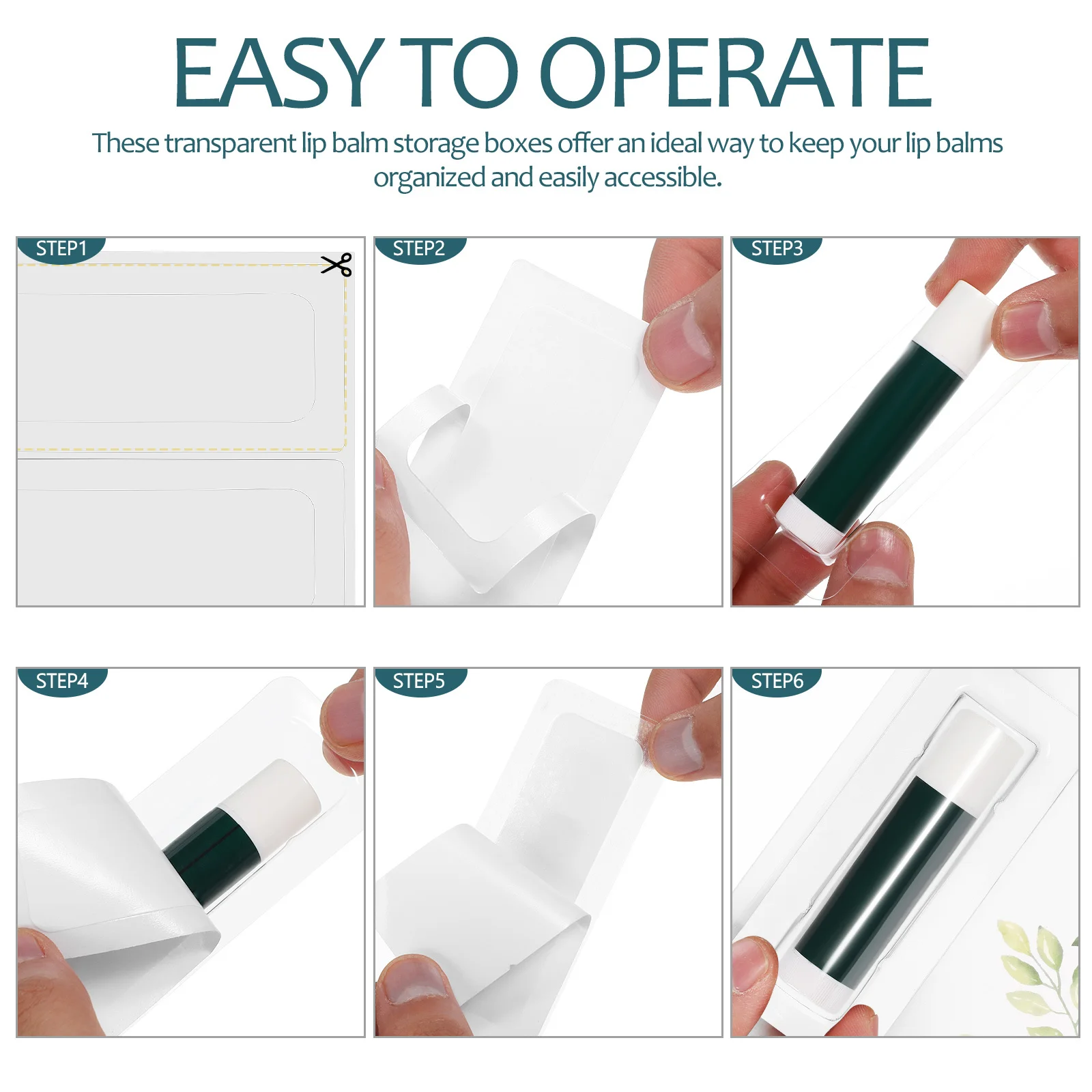 EASY TO OPERATE

These transparent lip balm storage boxes offer an ideal way to keep your lip balms organized and easily accessible.

STEP1

STEP2

STEP3

STEP4

STEP5

STEP6