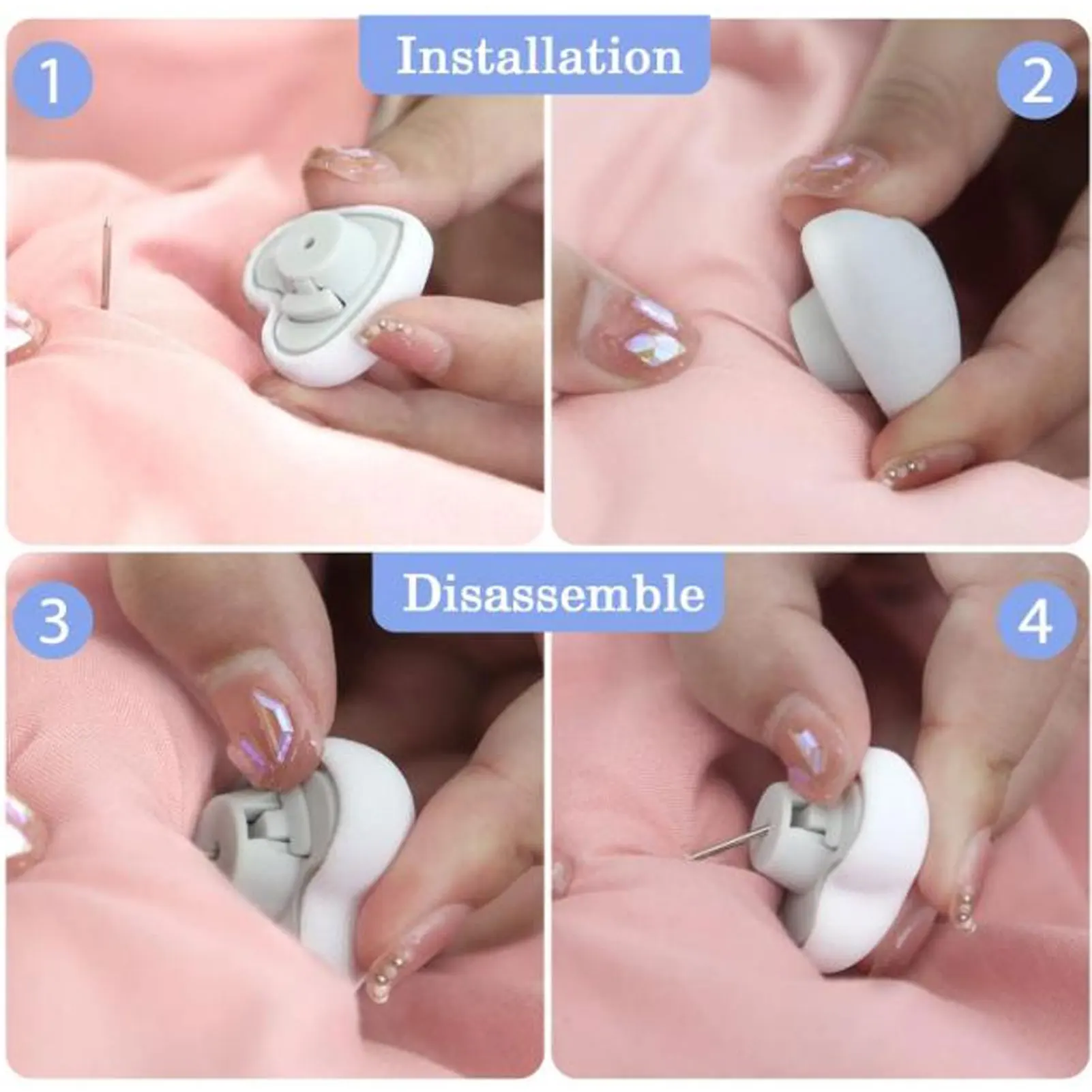 1

Installation

2

3

Disassemble

4