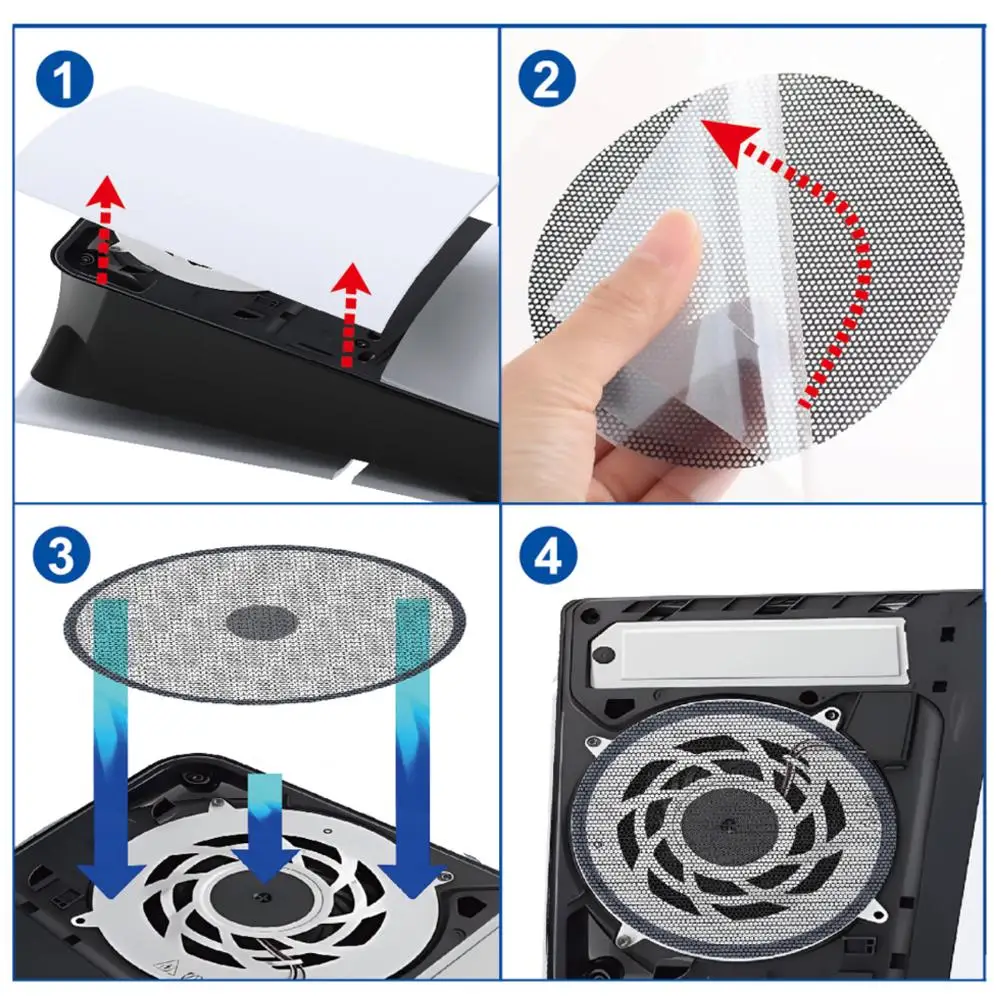 1

2

3

4