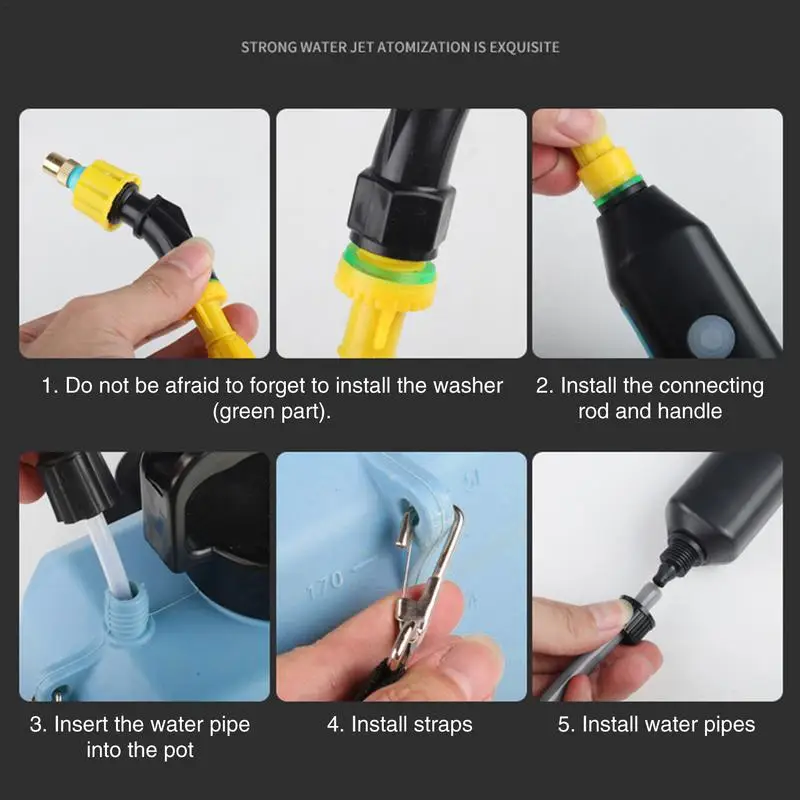 STRONG WATER JET ATOMIZATION IS EXQUISITE

1. Do not be afraid to forget to install the washer (green part).

2. Install the connecting rod and handle

170

3. Insert the water pipe into the pot

4. Install straps

5. Install water pipes