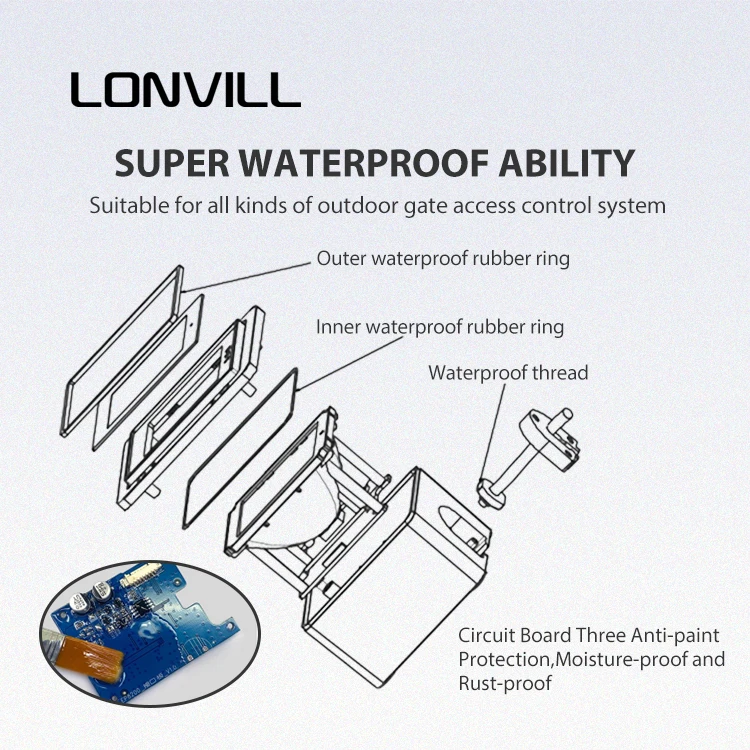 LONVILL

SUPER WATERPROOF ABILITY

Suitable for all kinds of outdoor gate access control system

Outer waterproof rubber ring

Inner waterproof rubber ring

Waterproof thread

Circuit Board Three Anti-paint Protection,Moisture-proof and Rust-proof