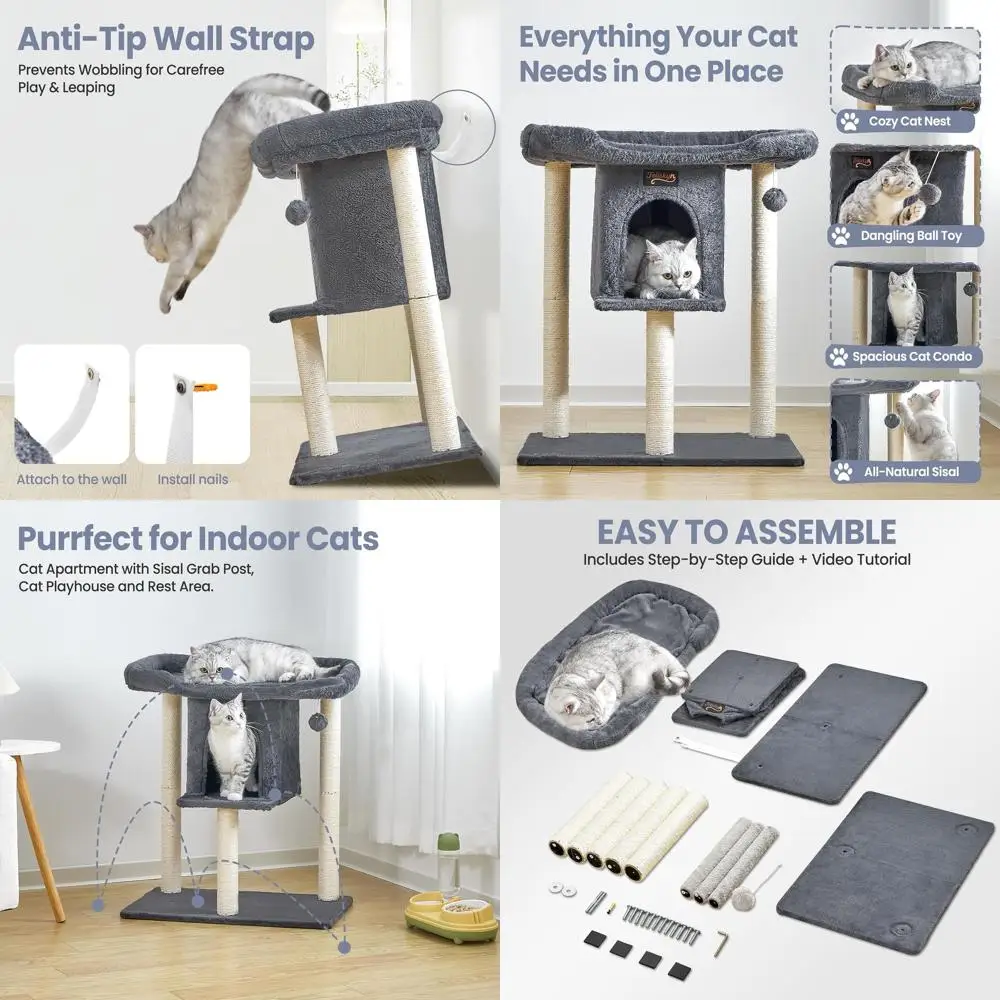 Anti-Tip Wall Strap
Prevents Wobbling for Carefree Play & Leaping

Attach to the wall
Install nails

Everything Your Cat Needs in One Place

Cozy Cat Nest
Dangling Ball Toy
Spacious Cat Condo
All-Natural Sisal

Purrfect for Indoor Cats
Cat Apartment with Sisal Grab Post, Cat Playhouse and Rest Area.

EASY TO ASSEMBLE
Includes Step-by-Step Guide + Video Tutorial