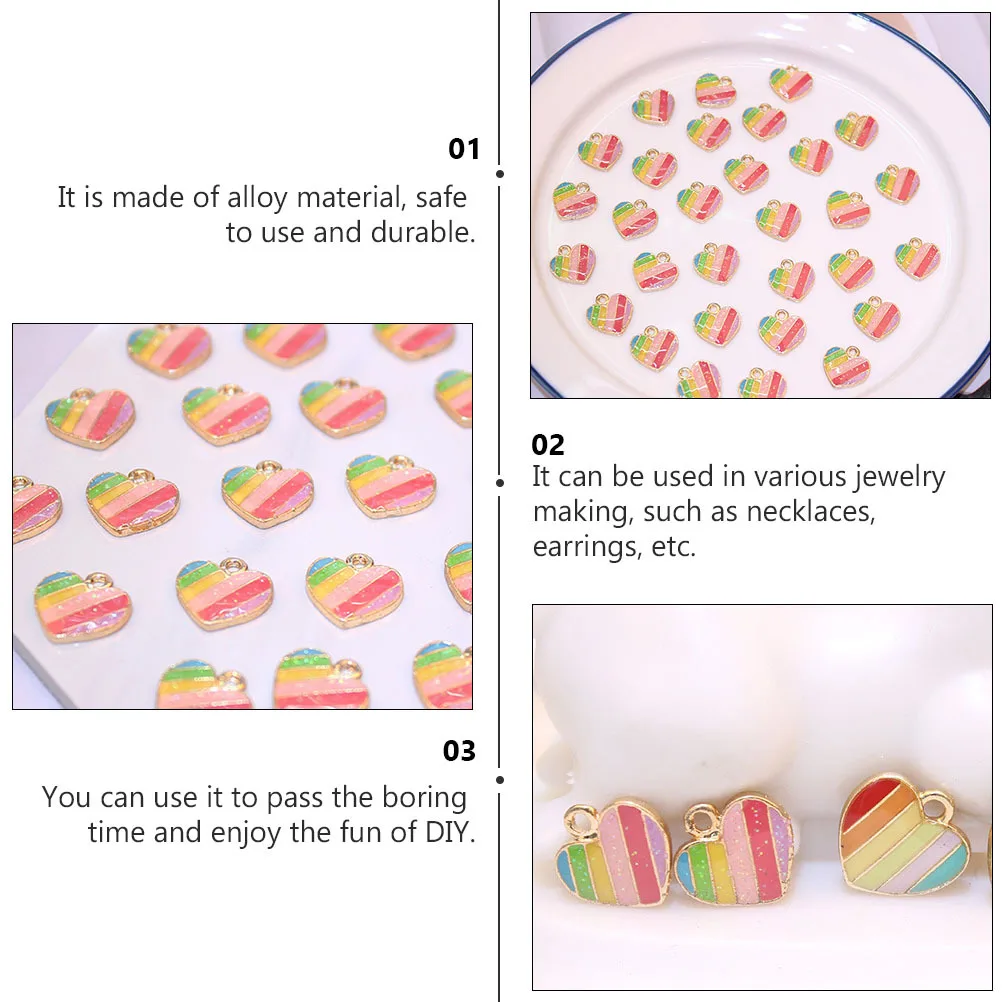 01
It is made of alloy material, safe to use and durable.

02
It can be used in various jewelry making, such as necklaces, earrings, etc.

03
You can use it to pass the boring time and enjoy the fun of DIY.