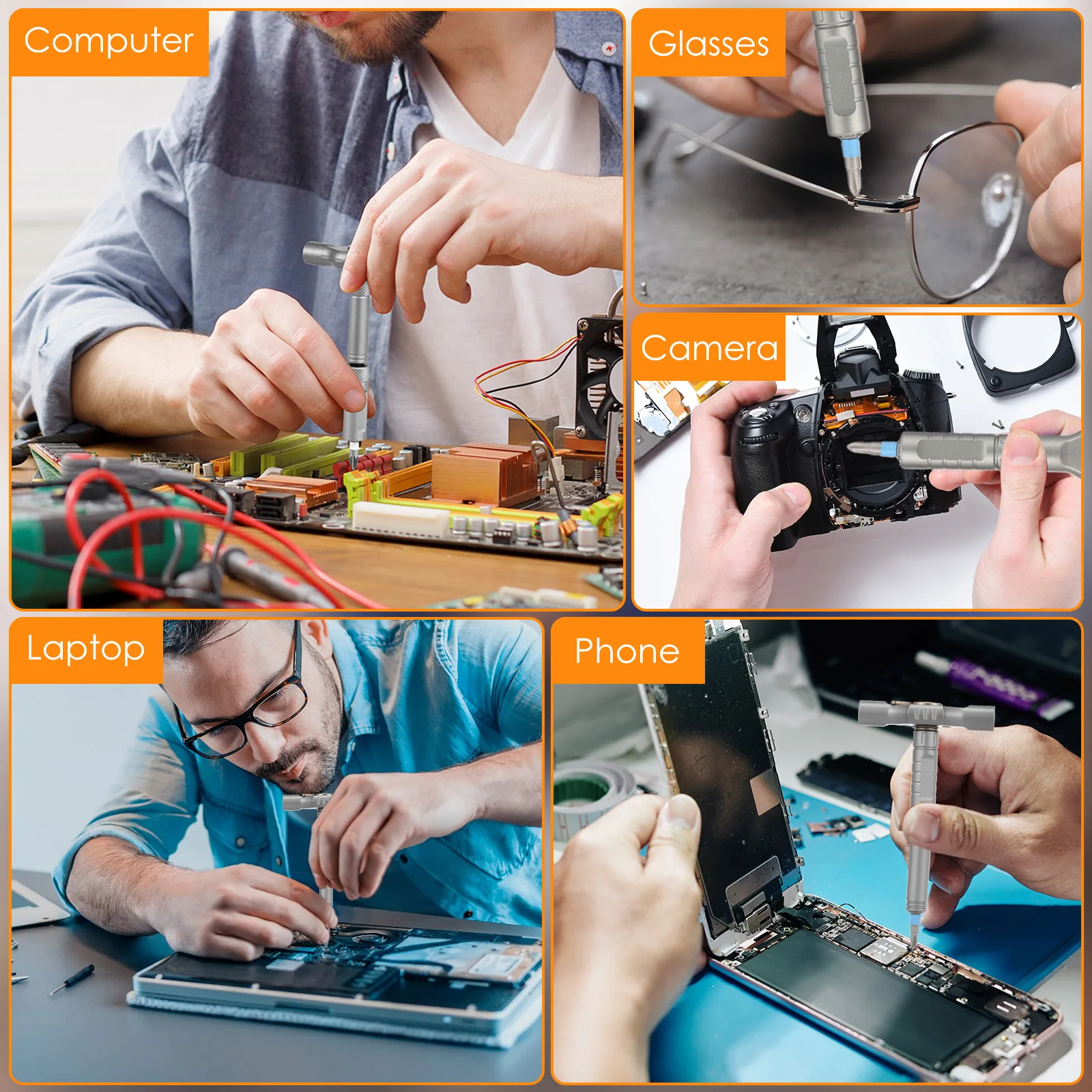 Computer

Glasses

Camera

Laptop

Phone